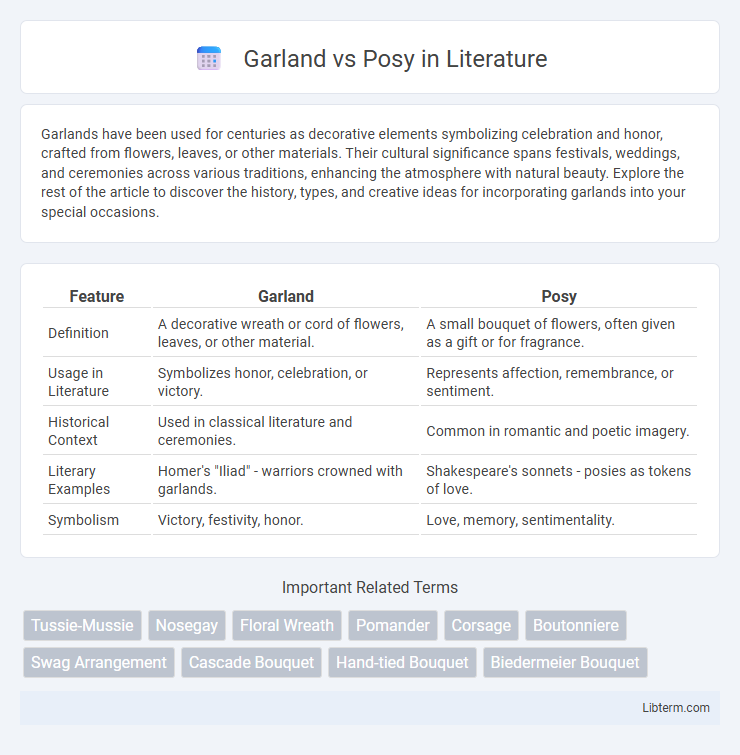 Garland vs Posy in Literature

Garlands have been used for centuries as decorative elements symbolizing celebration and honor, crafted from flowers, leaves, or other materials. Their cultural significance spans festivals, weddings, and ceremonies across various traditions, enhancing the atmosphere with natural beauty. Explore the rest of the article to discover the history, types, and creative ideas for incorporating garlands into your special occasions.

| Feature | Garland | Posy |
|---|---|---|
| Definition | A decorative wreath or cord of flowers, leaves, or other material. | A small bouquet of flowers, often given as a gift or for fragrance. |
| Usage in Literature | Symbolizes honor, celebration, or victory. | Represents affection, remembrance, or sentiment. |
| Historical Context | Used in classical literature and ceremonies. | Common in romantic and poetic imagery. |
| Literary Examples | Homer's "Iliad" - warriors crowned with garlands. | Shakespeare's sonnets - posies as tokens of love. |
| Symbolism | Victory, festivity, honor. | Love, memory, sentimentality. |

Important Related Terms

Tussie-Mussie Nosegay Floral Wreath Pomander Corsage Boutonniere Swag Arrangement Cascade Bouquet Hand-tied Bouquet Biedermeier Bouquet

Libterm.com