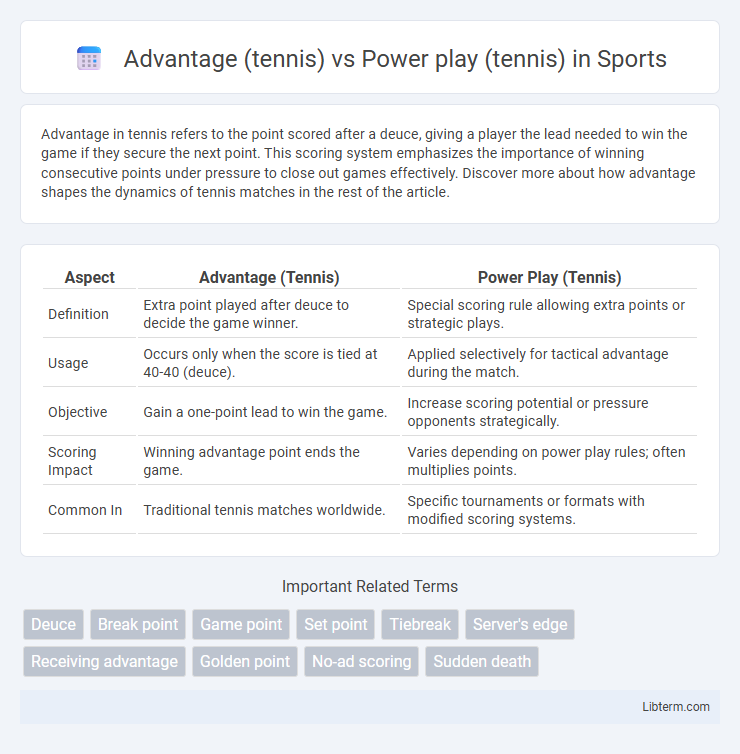 Advantage (tennis) vs Power play (tennis) in Sports

Advantage in tennis refers to the point scored after a deuce, giving a player the lead needed to win the game if they secure the next point. This scoring system emphasizes the importance of winning consecutive points under pressure to close out games effectively. Discover more about how advantage shapes the dynamics of tennis matches in the rest of the article.

| Aspect | Advantage (Tennis) | Power Play (Tennis) |
|---|---|---|
| Definition | Extra point played after deuce to decide the game winner. | Special scoring rule allowing extra points or strategic plays. |
| Usage | Occurs only when the score is tied at 40-40 (deuce). | Applied selectively for tactical advantage during the match. |
| Objective | Gain a one-point lead to win the game. | Increase scoring potential or pressure opponents strategically. |
| Scoring Impact | Winning advantage point ends the game. | Varies depending on power play rules; often multiplies points. |
| Common In | Traditional tennis matches worldwide. | Specific tournaments or formats with modified scoring systems. |

Important Related Terms

Deuce
Break point
Game point
Set point
Tiebreak
Server's edge
Receiving advantage
Golden point
No-ad scoring
Sudden death

Libterm.com