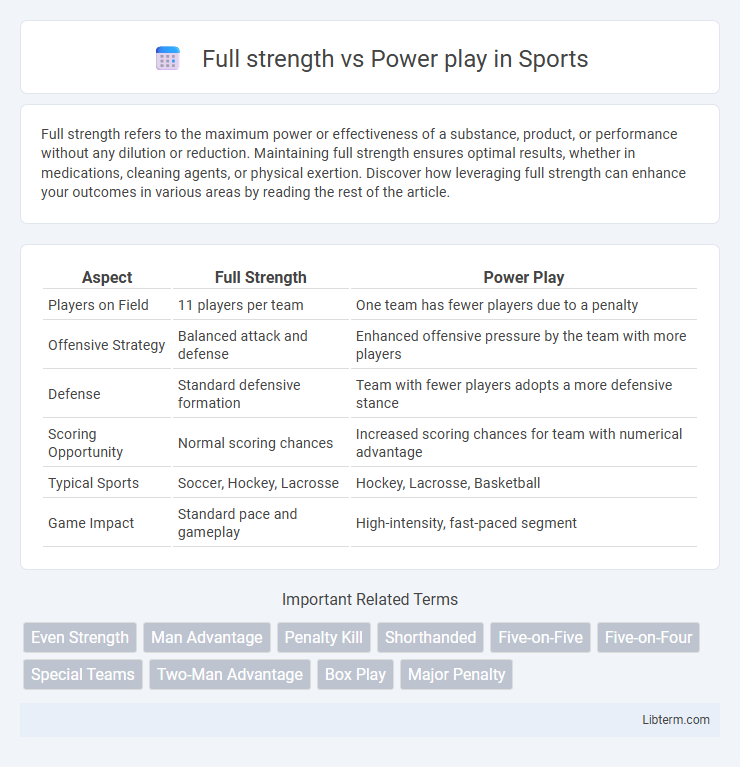 Full strength vs Power play in Sports

Full strength refers to the maximum power or effectiveness of a substance, product, or performance without any dilution or reduction. Maintaining full strength ensures optimal results, whether in medications, cleaning agents, or physical exertion. Discover how leveraging full strength can enhance your outcomes in various areas by reading the rest of the article.

| Aspect | Full Strength | Power Play |
|---|---|---|
| Players on Field | 11 players per team | One team has fewer players due to a penalty |
| Offensive Strategy | Balanced attack and defense | Enhanced offensive pressure by the team with more players |
| Defense | Standard defensive formation | Team with fewer players adopts a more defensive stance |
| Scoring Opportunity | Normal scoring chances | Increased scoring chances for team with numerical advantage |
| Typical Sports | Soccer, Hockey, Lacrosse | Hockey, Lacrosse, Basketball |
| Game Impact | Standard pace and gameplay | High-intensity, fast-paced segment |

Important Related Terms

Even Strength Man Advantage Penalty Kill Shorthanded Five-on-Five Five-on-Four Special Teams Two-Man Advantage Box Play Major Penalty

Libterm.com