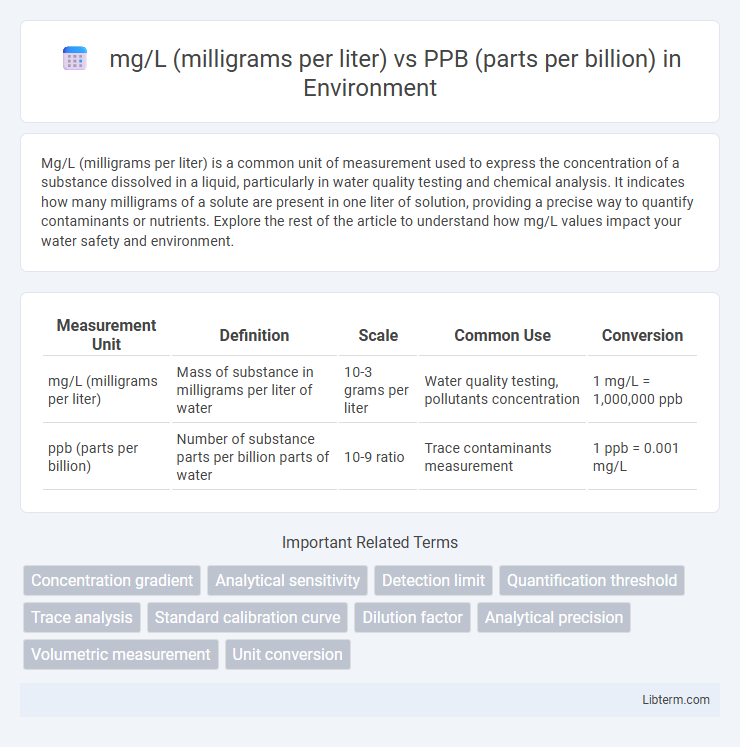 mg/L (milligrams per liter) vs PPB (parts per billion) in Environment

Mg/L (milligrams per liter) is a common unit of measurement used to express the concentration of a substance dissolved in a liquid, particularly in water quality testing and chemical analysis. It indicates how many milligrams of a solute are present in one liter of solution, providing a precise way to quantify contaminants or nutrients. Explore the rest of the article to understand how mg/L values impact your water safety and environment.

| Measurement Unit | Definition | Scale | Common Use | Conversion |
|---|---|---|---|---|
| mg/L (milligrams per liter) | Mass of substance in milligrams per liter of water | 10-3 grams per liter | Water quality testing, pollutants concentration | 1 mg/L = 1,000,000 ppb |
| ppb (parts per billion) | Number of substance parts per billion parts of water | 10-9 ratio | Trace contaminants measurement | 1 ppb = 0.001 mg/L |

Important Related Terms

Concentration gradient
Analytical sensitivity
Detection limit
Quantification threshold
Trace analysis
Standard calibration curve
Dilution factor
Analytical precision
Volumetric measurement
Unit conversion

Libterm.com