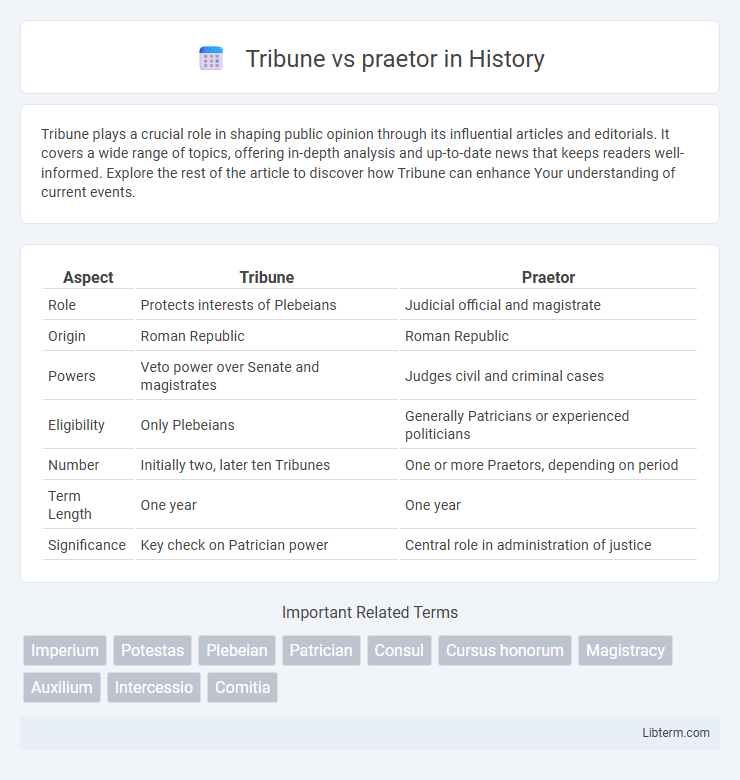 Tribune vs praetor in History

Tribune plays a crucial role in shaping public opinion through its influential articles and editorials. It covers a wide range of topics, offering in-depth analysis and up-to-date news that keeps readers well-informed. Explore the rest of the article to discover how Tribune can enhance Your understanding of current events.

| Aspect | Tribune | Praetor |
|---|---|---|
| Role | Protects interests of Plebeians | Judicial official and magistrate |
| Origin | Roman Republic | Roman Republic |
| Powers | Veto power over Senate and magistrates | Judges civil and criminal cases |
| Eligibility | Only Plebeians | Generally Patricians or experienced politicians |
| Number | Initially two, later ten Tribunes | One or more Praetors, depending on period |
| Term Length | One year | One year |
| Significance | Key check on Patrician power | Central role in administration of justice |

Important Related Terms

Imperium Potestas Plebeian Patrician Consul Cursus honorum Magistracy Auxilium Intercessio Comitia

Libterm.com