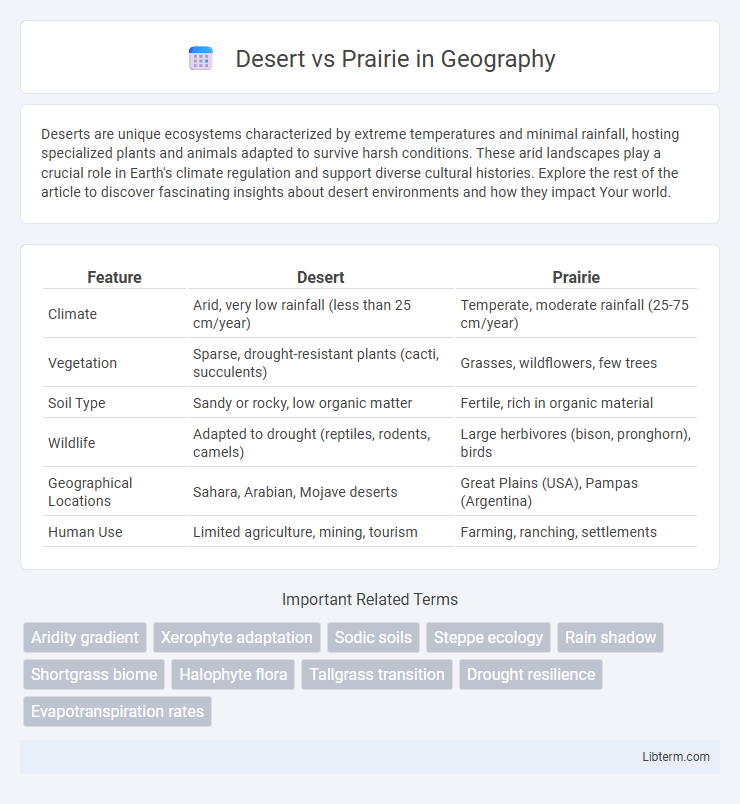 Desert vs Prairie in Geography

Deserts are unique ecosystems characterized by extreme temperatures and minimal rainfall, hosting specialized plants and animals adapted to survive harsh conditions. These arid landscapes play a crucial role in Earth's climate regulation and support diverse cultural histories. Explore the rest of the article to discover fascinating insights about desert environments and how they impact Your world.

| Feature | Desert | Prairie |
|---|---|---|
| Climate | Arid, very low rainfall (less than 25 cm/year) | Temperate, moderate rainfall (25-75 cm/year) |
| Vegetation | Sparse, drought-resistant plants (cacti, succulents) | Grasses, wildflowers, few trees |
| Soil Type | Sandy or rocky, low organic matter | Fertile, rich in organic material |
| Wildlife | Adapted to drought (reptiles, rodents, camels) | Large herbivores (bison, pronghorn), birds |
| Geographical Locations | Sahara, Arabian, Mojave deserts | Great Plains (USA), Pampas (Argentina) |
| Human Use | Limited agriculture, mining, tourism | Farming, ranching, settlements |

Important Related Terms

Aridity gradient
Xerophyte adaptation
Sodic soils
Steppe ecology
Rain shadow
Shortgrass biome
Halophyte flora
Tallgrass transition
Drought resilience
Evapotranspiration rates

Libterm.com