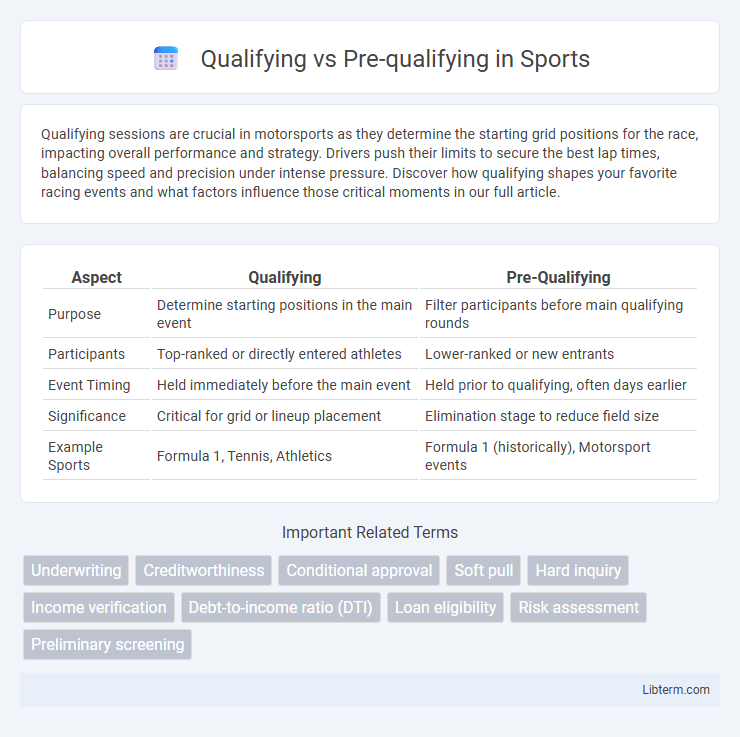 Qualifying vs Pre-qualifying in Sports

Qualifying sessions are crucial in motorsports as they determine the starting grid positions for the race, impacting overall performance and strategy. Drivers push their limits to secure the best lap times, balancing speed and precision under intense pressure. Discover how qualifying shapes your favorite racing events and what factors influence those critical moments in our full article.

| Aspect | Qualifying | Pre-Qualifying |
|---|---|---|
| Purpose | Determine starting positions in the main event | Filter participants before main qualifying rounds |
| Participants | Top-ranked or directly entered athletes | Lower-ranked or new entrants |
| Event Timing | Held immediately before the main event | Held prior to qualifying, often days earlier |
| Significance | Critical for grid or lineup placement | Elimination stage to reduce field size |
| Example Sports | Formula 1, Tennis, Athletics | Formula 1 (historically), Motorsport events |

Important Related Terms

Underwriting
Creditworthiness
Conditional approval
Soft pull
Hard inquiry
Income verification
Debt-to-income ratio (DTI)
Loan eligibility
Risk assessment
Preliminary screening

Libterm.com