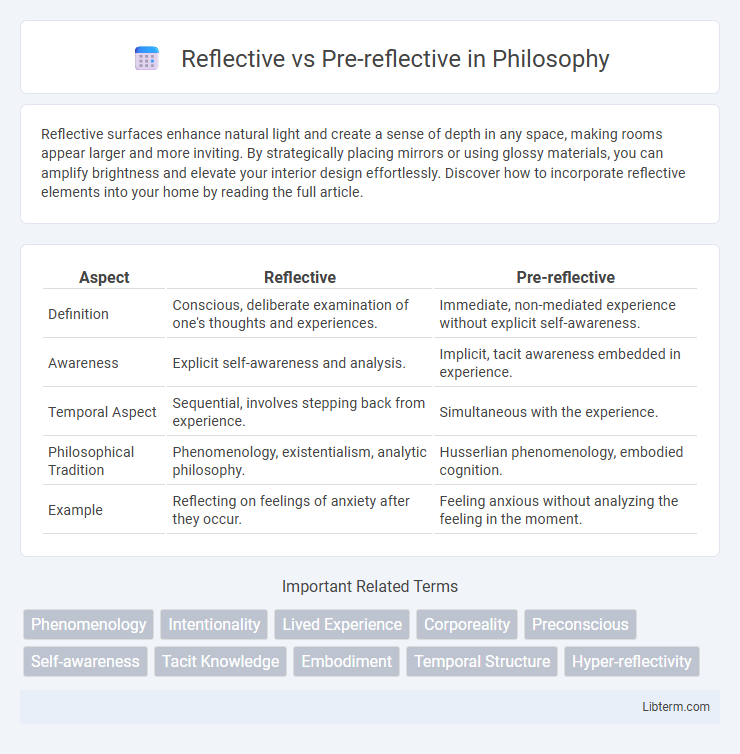 Reflective vs Pre-reflective in Philosophy

Reflective surfaces enhance natural light and create a sense of depth in any space, making rooms appear larger and more inviting. By strategically placing mirrors or using glossy materials, you can amplify brightness and elevate your interior design effortlessly. Discover how to incorporate reflective elements into your home by reading the full article.

| Aspect | Reflective | Pre-reflective |
|---|---|---|
| Definition | Conscious, deliberate examination of one's thoughts and experiences. | Immediate, non-mediated experience without explicit self-awareness. |
| Awareness | Explicit self-awareness and analysis. | Implicit, tacit awareness embedded in experience. |
| Temporal Aspect | Sequential, involves stepping back from experience. | Simultaneous with the experience. |
| Philosophical Tradition | Phenomenology, existentialism, analytic philosophy. | Husserlian phenomenology, embodied cognition. |
| Example | Reflecting on feelings of anxiety after they occur. | Feeling anxious without analyzing the feeling in the moment. |

Important Related Terms

Phenomenology
Intentionality
Lived Experience
Corporeality
Preconscious
Self-awareness
Tacit Knowledge
Embodiment
Temporal Structure
Hyper-reflectivity

Libterm.com