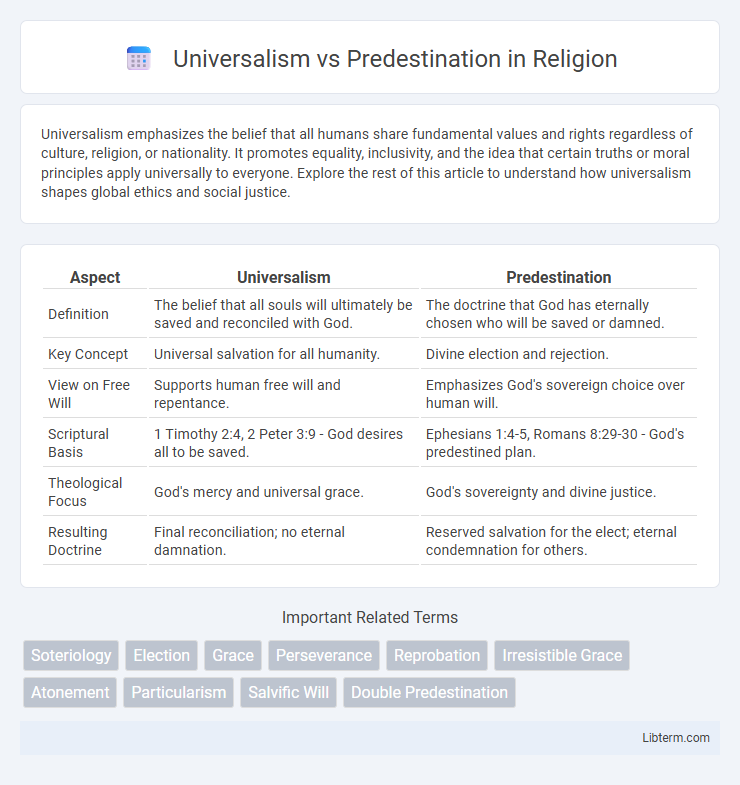 Universalism vs Predestination in Religion

Universalism emphasizes the belief that all humans share fundamental values and rights regardless of culture, religion, or nationality. It promotes equality, inclusivity, and the idea that certain truths or moral principles apply universally to everyone. Explore the rest of this article to understand how universalism shapes global ethics and social justice.

| Aspect | Universalism | Predestination |
|---|---|---|
| Definition | The belief that all souls will ultimately be saved and reconciled with God. | The doctrine that God has eternally chosen who will be saved or damned. |
| Key Concept | Universal salvation for all humanity. | Divine election and rejection. |
| View on Free Will | Supports human free will and repentance. | Emphasizes God's sovereign choice over human will. |
| Scriptural Basis | 1 Timothy 2:4, 2 Peter 3:9 - God desires all to be saved. | Ephesians 1:4-5, Romans 8:29-30 - God's predestined plan. |
| Theological Focus | God's mercy and universal grace. | God's sovereignty and divine justice. |
| Resulting Doctrine | Final reconciliation; no eternal damnation. | Reserved salvation for the elect; eternal condemnation for others. |

Important Related Terms

Soteriology Election Grace Perseverance Reprobation Irresistible Grace Atonement Particularism Salvific Will Double Predestination

Libterm.com