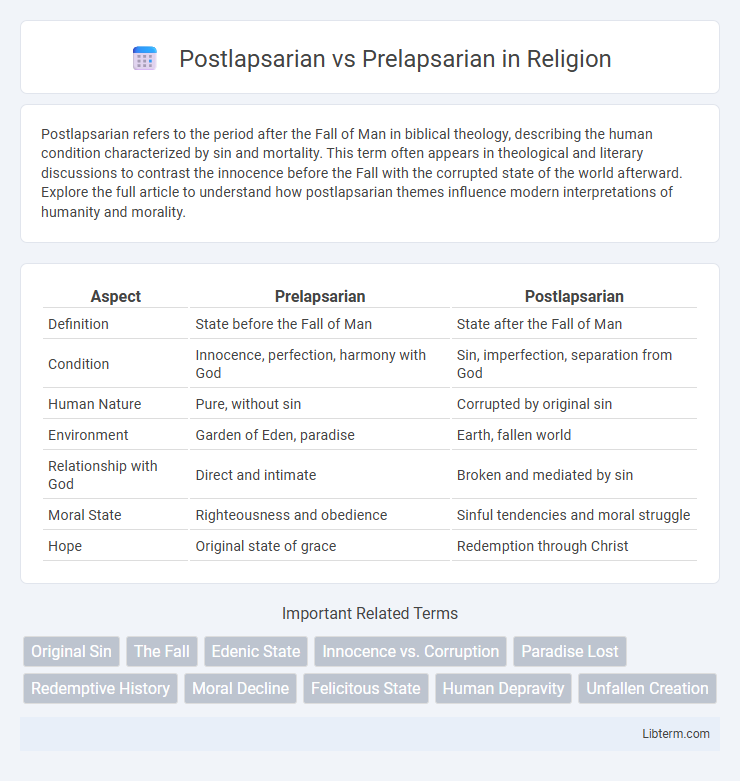 Postlapsarian vs Prelapsarian in Religion

Postlapsarian refers to the period after the Fall of Man in biblical theology, describing the human condition characterized by sin and mortality. This term often appears in theological and literary discussions to contrast the innocence before the Fall with the corrupted state of the world afterward. Explore the full article to understand how postlapsarian themes influence modern interpretations of humanity and morality.

| Aspect | Prelapsarian | Postlapsarian |
|---|---|---|
| Definition | State before the Fall of Man | State after the Fall of Man |
| Condition | Innocence, perfection, harmony with God | Sin, imperfection, separation from God |
| Human Nature | Pure, without sin | Corrupted by original sin |
| Environment | Garden of Eden, paradise | Earth, fallen world |
| Relationship with God | Direct and intimate | Broken and mediated by sin |
| Moral State | Righteousness and obedience | Sinful tendencies and moral struggle |
| Hope | Original state of grace | Redemption through Christ |

Important Related Terms

Original Sin
The Fall
Edenic State
Innocence vs. Corruption
Paradise Lost
Redemptive History
Moral Decline
Felicitous State
Human Depravity
Unfallen Creation

Libterm.com