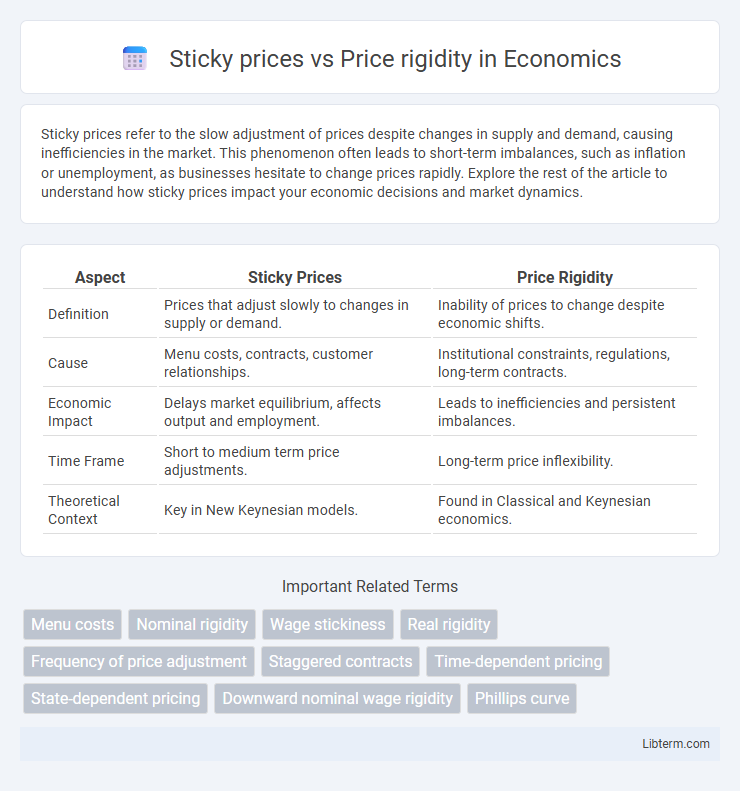 Sticky prices vs Price rigidity in Economics

Sticky prices refer to the slow adjustment of prices despite changes in supply and demand, causing inefficiencies in the market. This phenomenon often leads to short-term imbalances, such as inflation or unemployment, as businesses hesitate to change prices rapidly. Explore the rest of the article to understand how sticky prices impact your economic decisions and market dynamics.

| Aspect | Sticky Prices | Price Rigidity |
|---|---|---|
| Definition | Prices that adjust slowly to changes in supply or demand. | Inability of prices to change despite economic shifts. |
| Cause | Menu costs, contracts, customer relationships. | Institutional constraints, regulations, long-term contracts. |
| Economic Impact | Delays market equilibrium, affects output and employment. | Leads to inefficiencies and persistent imbalances. |
| Time Frame | Short to medium term price adjustments. | Long-term price inflexibility. |
| Theoretical Context | Key in New Keynesian models. | Found in Classical and Keynesian economics. |

Important Related Terms

Menu costs
Nominal rigidity
Wage stickiness
Real rigidity
Frequency of price adjustment
Staggered contracts
Time-dependent pricing
State-dependent pricing
Downward nominal wage rigidity
Phillips curve

Libterm.com