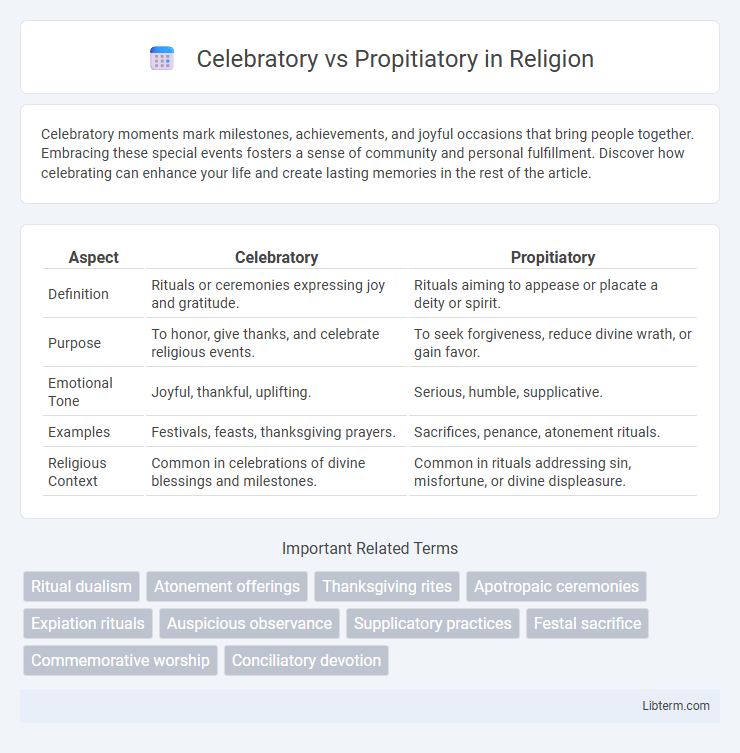 Celebratory vs Propitiatory in Religion

Celebratory moments mark milestones, achievements, and joyful occasions that bring people together. Embracing these special events fosters a sense of community and personal fulfillment. Discover how celebrating can enhance your life and create lasting memories in the rest of the article.

| Aspect | Celebratory | Propitiatory |
|---|---|---|
| Definition | Rituals or ceremonies expressing joy and gratitude. | Rituals aiming to appease or placate a deity or spirit. |
| Purpose | To honor, give thanks, and celebrate religious events. | To seek forgiveness, reduce divine wrath, or gain favor. |
| Emotional Tone | Joyful, thankful, uplifting. | Serious, humble, supplicative. |
| Examples | Festivals, feasts, thanksgiving prayers. | Sacrifices, penance, atonement rituals. |
| Religious Context | Common in celebrations of divine blessings and milestones. | Common in rituals addressing sin, misfortune, or divine displeasure. |

Important Related Terms

Ritual dualism
Atonement offerings
Thanksgiving rites
Apotropaic ceremonies
Expiation rituals
Auspicious observance
Supplicatory practices
Festal sacrifice
Commemorative worship
Conciliatory devotion

Libterm.com