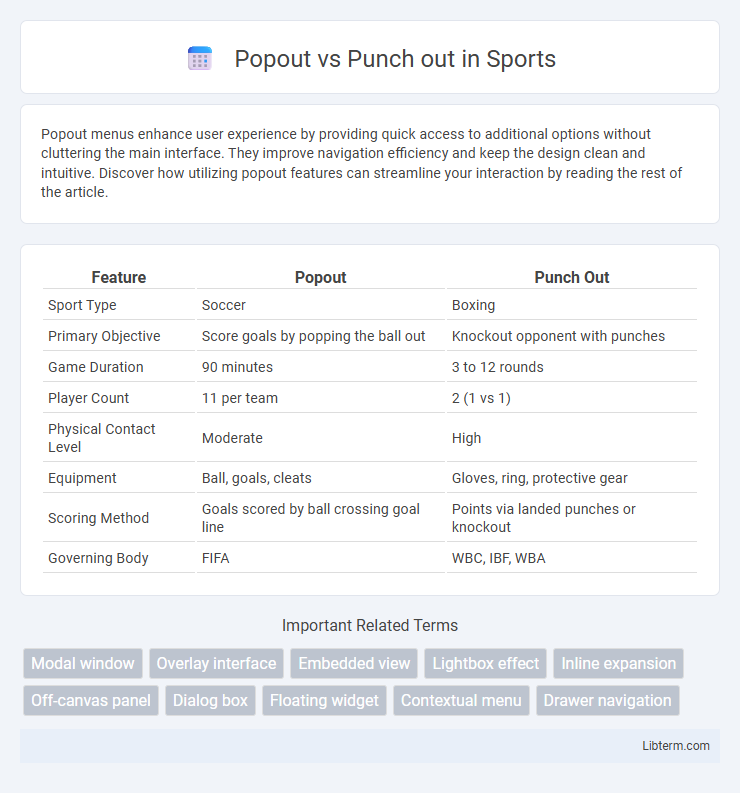 Popout vs Punch out in Sports

Popout menus enhance user experience by providing quick access to additional options without cluttering the main interface. They improve navigation efficiency and keep the design clean and intuitive. Discover how utilizing popout features can streamline your interaction by reading the rest of the article.

| Feature | Popout | Punch Out |
|---|---|---|
| Sport Type | Soccer | Boxing |
| Primary Objective | Score goals by popping the ball out | Knockout opponent with punches |
| Game Duration | 90 minutes | 3 to 12 rounds |
| Player Count | 11 per team | 2 (1 vs 1) |
| Physical Contact Level | Moderate | High |
| Equipment | Ball, goals, cleats | Gloves, ring, protective gear |
| Scoring Method | Goals scored by ball crossing goal line | Points via landed punches or knockout |
| Governing Body | FIFA | WBC, IBF, WBA |

Important Related Terms

Modal window
Overlay interface
Embedded view
Lightbox effect
Inline expansion
Off-canvas panel
Dialog box
Floating widget
Contextual menu
Drawer navigation

Libterm.com