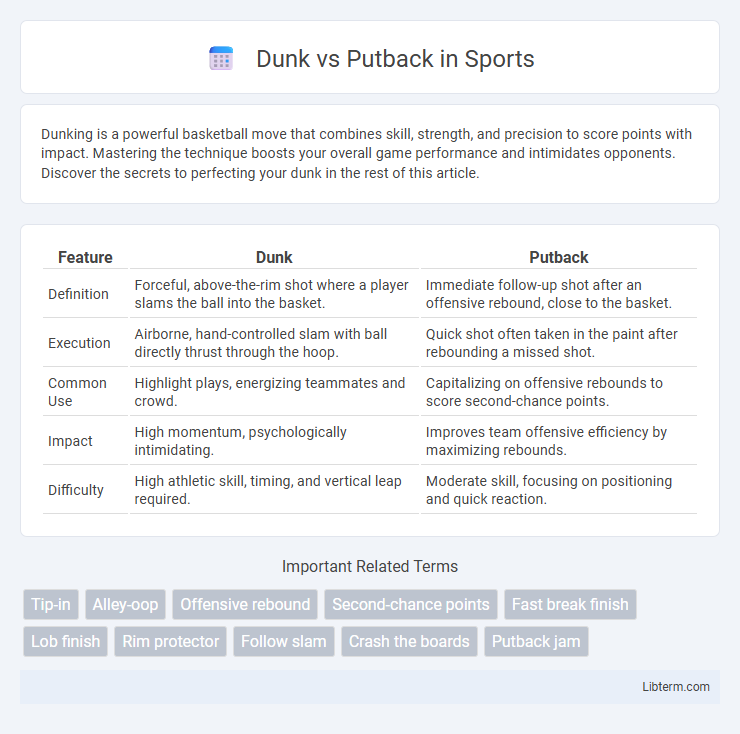 Dunk vs Putback in Sports

Dunking is a powerful basketball move that combines skill, strength, and precision to score points with impact. Mastering the technique boosts your overall game performance and intimidates opponents. Discover the secrets to perfecting your dunk in the rest of this article.

| Feature | Dunk | Putback |
|---|---|---|
| Definition | Forceful, above-the-rim shot where a player slams the ball into the basket. | Immediate follow-up shot after an offensive rebound, close to the basket. |
| Execution | Airborne, hand-controlled slam with ball directly thrust through the hoop. | Quick shot often taken in the paint after rebounding a missed shot. |
| Common Use | Highlight plays, energizing teammates and crowd. | Capitalizing on offensive rebounds to score second-chance points. |
| Impact | High momentum, psychologically intimidating. | Improves team offensive efficiency by maximizing rebounds. |
| Difficulty | High athletic skill, timing, and vertical leap required. | Moderate skill, focusing on positioning and quick reaction. |

Important Related Terms

Tip-in
Alley-oop
Offensive rebound
Second-chance points
Fast break finish
Lob finish
Rim protector
Follow slam
Crash the boards
Putback jam

Libterm.com