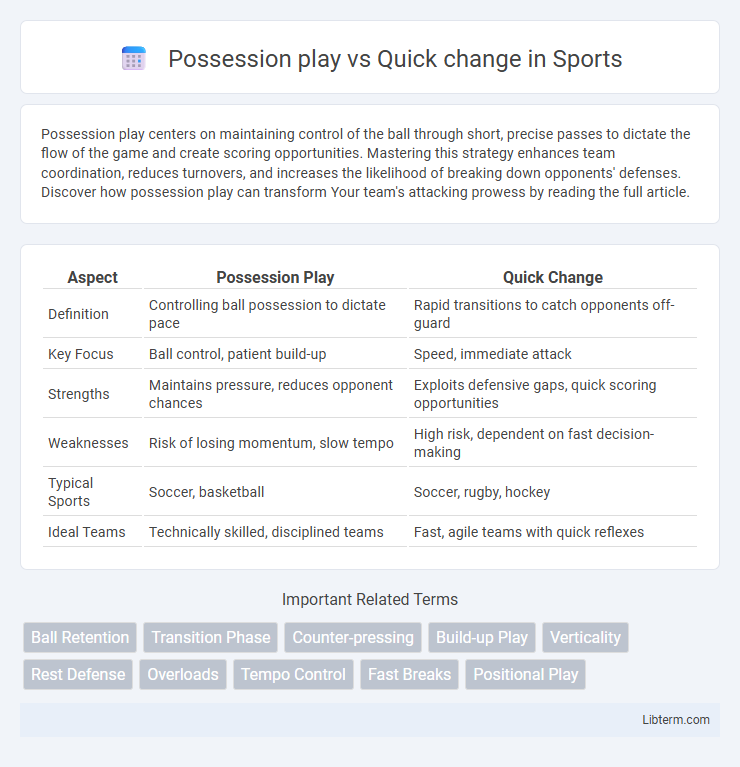 Possession play vs Quick change in Sports

Possession play centers on maintaining control of the ball through short, precise passes to dictate the flow of the game and create scoring opportunities. Mastering this strategy enhances team coordination, reduces turnovers, and increases the likelihood of breaking down opponents' defenses. Discover how possession play can transform Your team's attacking prowess by reading the full article.

| Aspect | Possession Play | Quick Change |
|---|---|---|
| Definition | Controlling ball possession to dictate pace | Rapid transitions to catch opponents off-guard |
| Key Focus | Ball control, patient build-up | Speed, immediate attack |
| Strengths | Maintains pressure, reduces opponent chances | Exploits defensive gaps, quick scoring opportunities |
| Weaknesses | Risk of losing momentum, slow tempo | High risk, dependent on fast decision-making |
| Typical Sports | Soccer, basketball | Soccer, rugby, hockey |
| Ideal Teams | Technically skilled, disciplined teams | Fast, agile teams with quick reflexes |

Important Related Terms

Ball Retention
Transition Phase
Counter-pressing
Build-up Play
Verticality
Rest Defense
Overloads
Tempo Control
Fast Breaks
Positional Play

Libterm.com