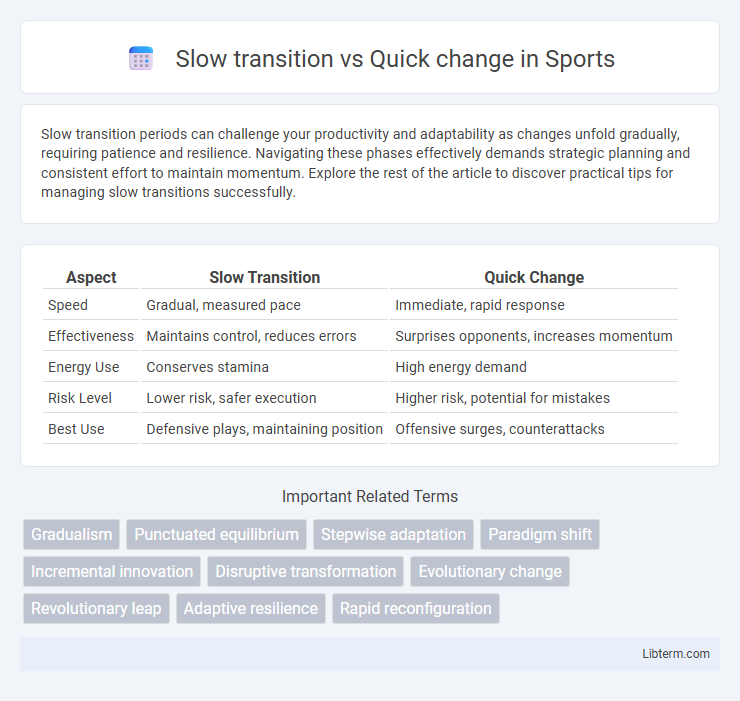 Slow transition vs Quick change in Sports

Slow transition periods can challenge your productivity and adaptability as changes unfold gradually, requiring patience and resilience. Navigating these phases effectively demands strategic planning and consistent effort to maintain momentum. Explore the rest of the article to discover practical tips for managing slow transitions successfully.

| Aspect | Slow Transition | Quick Change |
|---|---|---|
| Speed | Gradual, measured pace | Immediate, rapid response |
| Effectiveness | Maintains control, reduces errors | Surprises opponents, increases momentum |
| Energy Use | Conserves stamina | High energy demand |
| Risk Level | Lower risk, safer execution | Higher risk, potential for mistakes |
| Best Use | Defensive plays, maintaining position | Offensive surges, counterattacks |

Important Related Terms

Gradualism
Punctuated equilibrium
Stepwise adaptation
Paradigm shift
Incremental innovation
Disruptive transformation
Evolutionary change
Revolutionary leap
Adaptive resilience
Rapid reconfiguration

Libterm.com