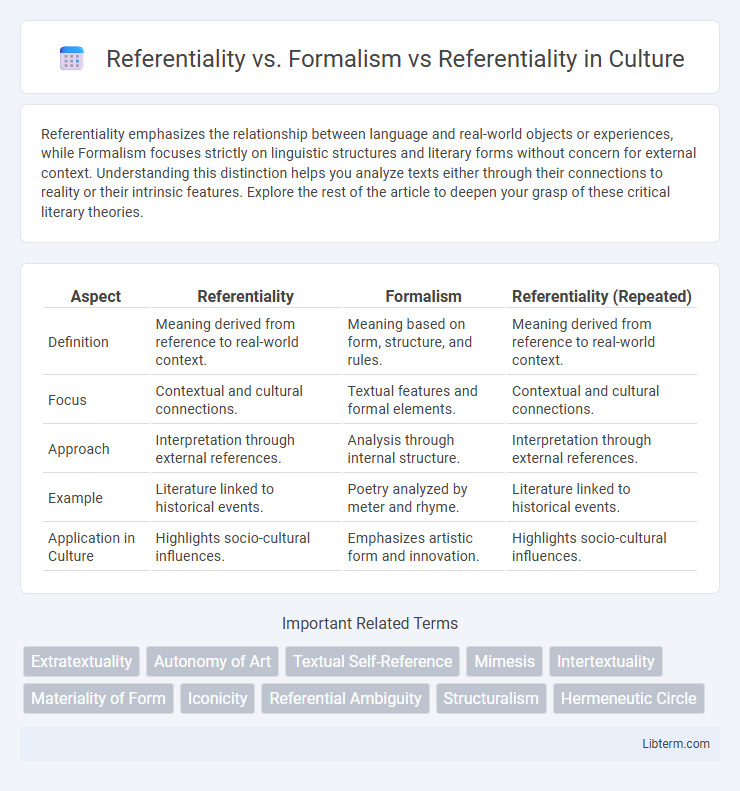 Referentiality vs. Formalism vs Referentiality in Culture

Referentiality emphasizes the relationship between language and real-world objects or experiences, while Formalism focuses strictly on linguistic structures and literary forms without concern for external context. Understanding this distinction helps you analyze texts either through their connections to reality or their intrinsic features. Explore the rest of the article to deepen your grasp of these critical literary theories.

| Aspect | Referentiality | Formalism | Referentiality (Repeated) |
|---|---|---|---|
| Definition | Meaning derived from reference to real-world context. | Meaning based on form, structure, and rules. | Meaning derived from reference to real-world context. |
| Focus | Contextual and cultural connections. | Textual features and formal elements. | Contextual and cultural connections. |
| Approach | Interpretation through external references. | Analysis through internal structure. | Interpretation through external references. |
| Example | Literature linked to historical events. | Poetry analyzed by meter and rhyme. | Literature linked to historical events. |
| Application in Culture | Highlights socio-cultural influences. | Emphasizes artistic form and innovation. | Highlights socio-cultural influences. |

Important Related Terms

Extratextuality
Autonomy of Art
Textual Self-Reference
Mimesis
Intertextuality
Materiality of Form
Iconicity
Referential Ambiguity
Structuralism
Hermeneutic Circle

Libterm.com