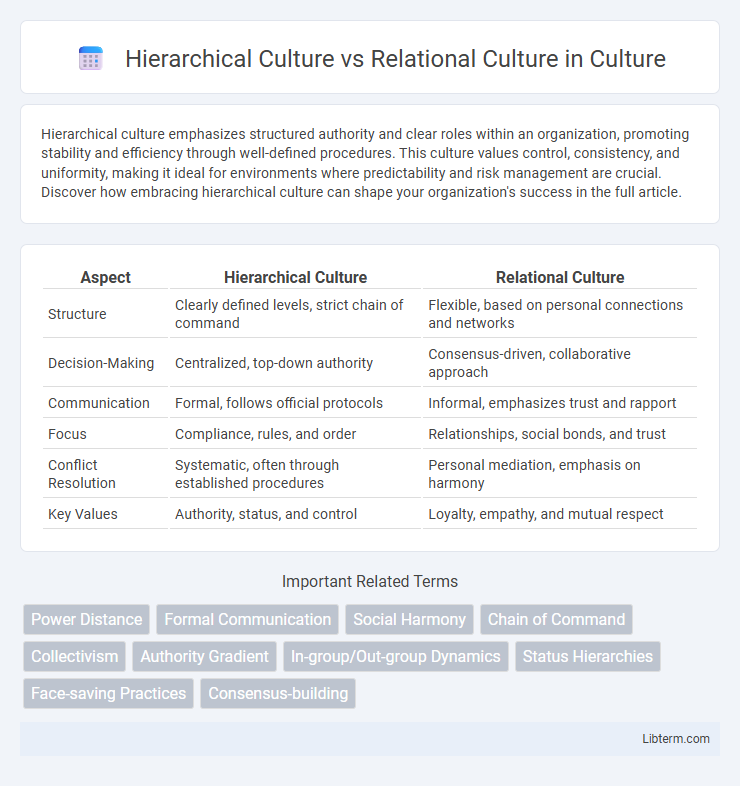 Hierarchical Culture vs Relational Culture in Culture

Hierarchical culture emphasizes structured authority and clear roles within an organization, promoting stability and efficiency through well-defined procedures. This culture values control, consistency, and uniformity, making it ideal for environments where predictability and risk management are crucial. Discover how embracing hierarchical culture can shape your organization's success in the full article.

| Aspect | Hierarchical Culture | Relational Culture |
|---|---|---|
| Structure | Clearly defined levels, strict chain of command | Flexible, based on personal connections and networks |
| Decision-Making | Centralized, top-down authority | Consensus-driven, collaborative approach |
| Communication | Formal, follows official protocols | Informal, emphasizes trust and rapport |
| Focus | Compliance, rules, and order | Relationships, social bonds, and trust |
| Conflict Resolution | Systematic, often through established procedures | Personal mediation, emphasis on harmony |
| Key Values | Authority, status, and control | Loyalty, empathy, and mutual respect |

Important Related Terms

Power Distance
Formal Communication
Social Harmony
Chain of Command
Collectivism
Authority Gradient
In-group/Out-group Dynamics
Status Hierarchies
Face-saving Practices
Consensus-building

Libterm.com