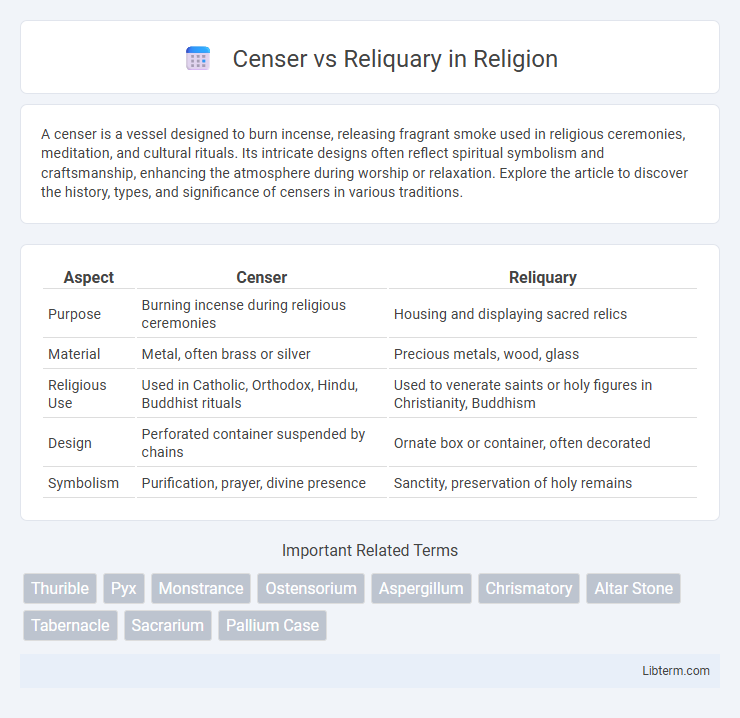 Censer vs Reliquary in Religion

A censer is a vessel designed to burn incense, releasing fragrant smoke used in religious ceremonies, meditation, and cultural rituals. Its intricate designs often reflect spiritual symbolism and craftsmanship, enhancing the atmosphere during worship or relaxation. Explore the article to discover the history, types, and significance of censers in various traditions.

| Aspect | Censer | Reliquary |
|---|---|---|
| Purpose | Burning incense during religious ceremonies | Housing and displaying sacred relics |
| Material | Metal, often brass or silver | Precious metals, wood, glass |
| Religious Use | Used in Catholic, Orthodox, Hindu, Buddhist rituals | Used to venerate saints or holy figures in Christianity, Buddhism |
| Design | Perforated container suspended by chains | Ornate box or container, often decorated |
| Symbolism | Purification, prayer, divine presence | Sanctity, preservation of holy remains |

Important Related Terms

Thurible Pyx Monstrance Ostensorium Aspergillum Chrismatory Altar Stone Tabernacle Sacrarium Pallium Case

Libterm.com