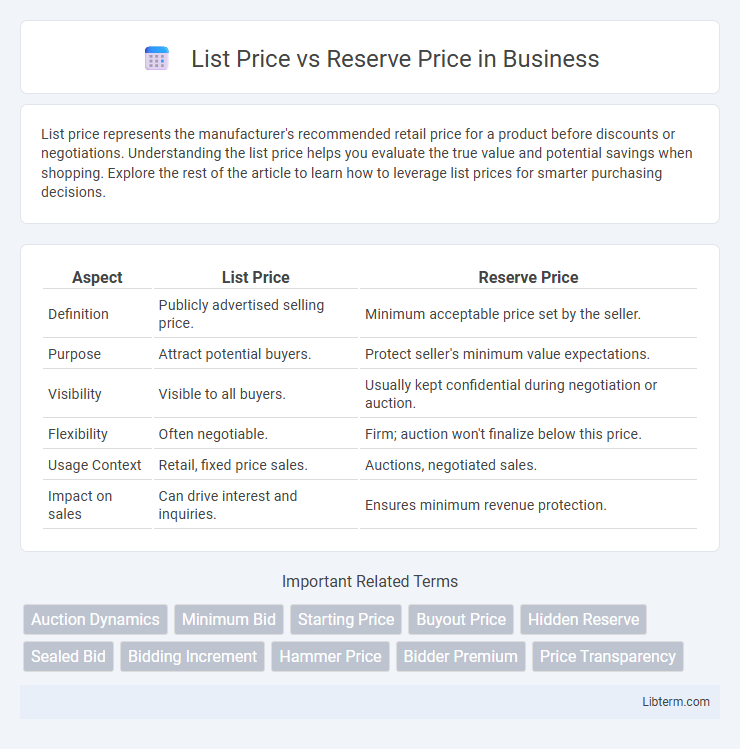 List Price vs Reserve Price in Business

List price represents the manufacturer's recommended retail price for a product before discounts or negotiations. Understanding the list price helps you evaluate the true value and potential savings when shopping. Explore the rest of the article to learn how to leverage list prices for smarter purchasing decisions.

| Aspect | List Price | Reserve Price |
|---|---|---|
| Definition | Publicly advertised selling price. | Minimum acceptable price set by the seller. |
| Purpose | Attract potential buyers. | Protect seller's minimum value expectations. |
| Visibility | Visible to all buyers. | Usually kept confidential during negotiation or auction. |
| Flexibility | Often negotiable. | Firm; auction won't finalize below this price. |
| Usage Context | Retail, fixed price sales. | Auctions, negotiated sales. |
| Impact on sales | Can drive interest and inquiries. | Ensures minimum revenue protection. |

Important Related Terms

Auction Dynamics
Minimum Bid
Starting Price
Buyout Price
Hidden Reserve
Sealed Bid
Bidding Increment
Hammer Price
Bidder Premium
Price Transparency

Libterm.com