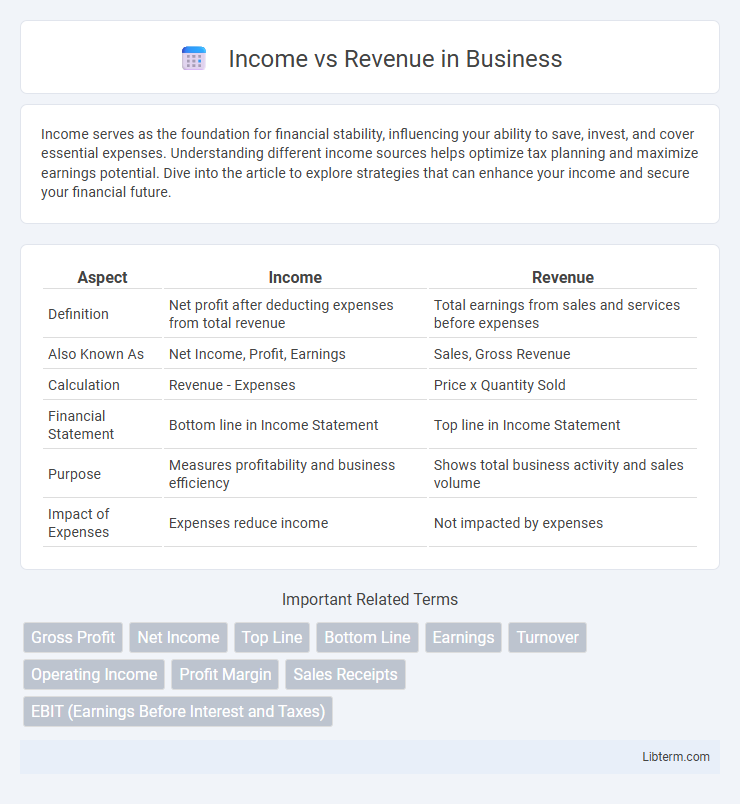 Income vs Revenue in Business

Income serves as the foundation for financial stability, influencing your ability to save, invest, and cover essential expenses. Understanding different income sources helps optimize tax planning and maximize earnings potential. Dive into the article to explore strategies that can enhance your income and secure your financial future.

| Aspect | Income | Revenue |
|---|---|---|
| Definition | Net profit after deducting expenses from total revenue | Total earnings from sales and services before expenses |
| Also Known As | Net Income, Profit, Earnings | Sales, Gross Revenue |
| Calculation | Revenue - Expenses | Price x Quantity Sold |
| Financial Statement | Bottom line in Income Statement | Top line in Income Statement |
| Purpose | Measures profitability and business efficiency | Shows total business activity and sales volume |
| Impact of Expenses | Expenses reduce income | Not impacted by expenses |

Important Related Terms

Gross Profit
Net Income
Top Line
Bottom Line
Earnings
Turnover
Operating Income
Profit Margin
Sales Receipts
EBIT (Earnings Before Interest and Taxes)

Libterm.com