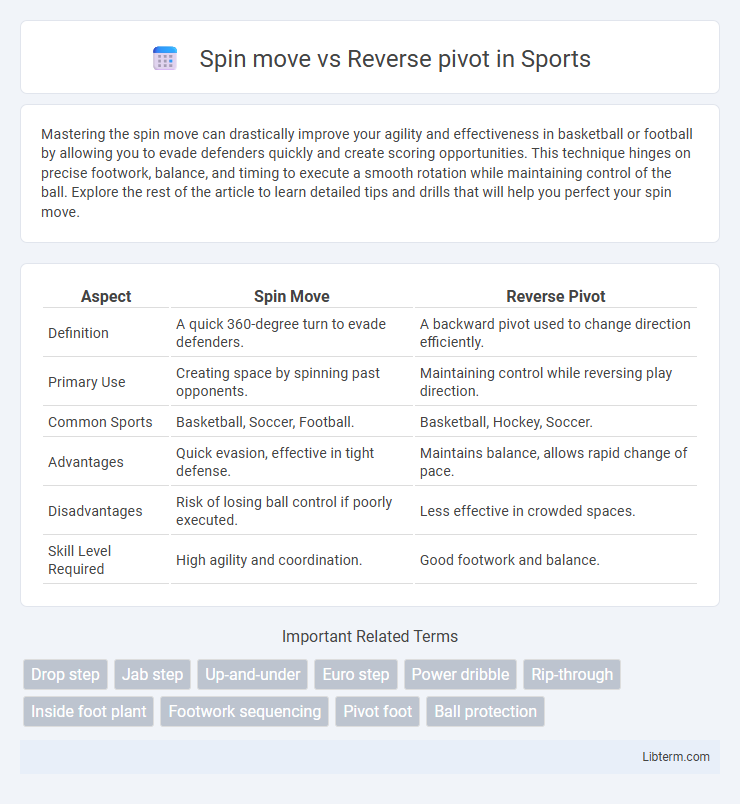 Spin move vs Reverse pivot in Sports

Mastering the spin move can drastically improve your agility and effectiveness in basketball or football by allowing you to evade defenders quickly and create scoring opportunities. This technique hinges on precise footwork, balance, and timing to execute a smooth rotation while maintaining control of the ball. Explore the rest of the article to learn detailed tips and drills that will help you perfect your spin move.

| Aspect | Spin Move | Reverse Pivot |
|---|---|---|
| Definition | A quick 360-degree turn to evade defenders. | A backward pivot used to change direction efficiently. |
| Primary Use | Creating space by spinning past opponents. | Maintaining control while reversing play direction. |
| Common Sports | Basketball, Soccer, Football. | Basketball, Hockey, Soccer. |
| Advantages | Quick evasion, effective in tight defense. | Maintains balance, allows rapid change of pace. |
| Disadvantages | Risk of losing ball control if poorly executed. | Less effective in crowded spaces. |
| Skill Level Required | High agility and coordination. | Good footwork and balance. |

Important Related Terms

Drop step Jab step Up-and-under Euro step Power dribble Rip-through Inside foot plant Footwork sequencing Pivot foot Ball protection

Libterm.com