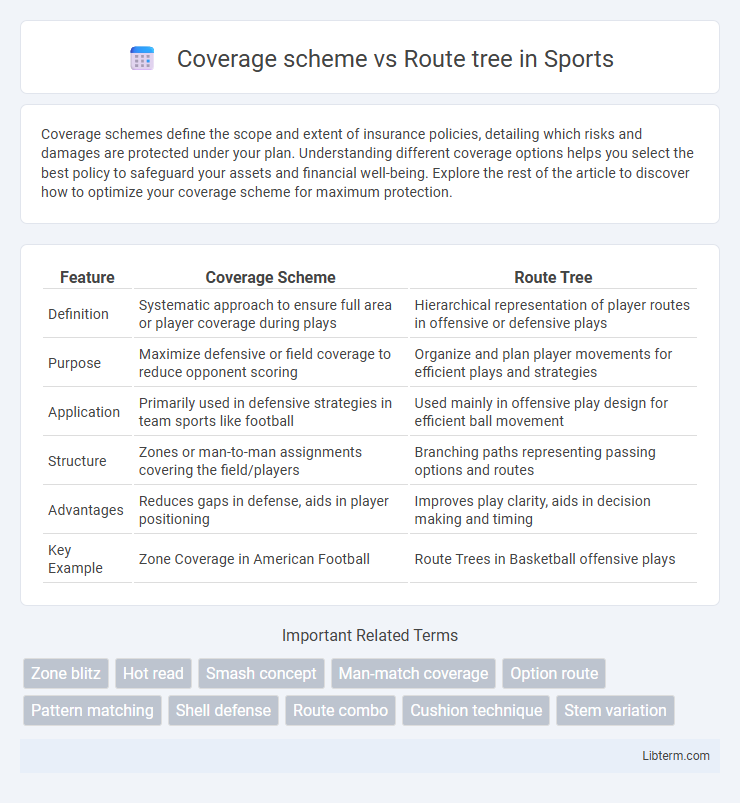 Coverage scheme vs Route tree in Sports

Coverage schemes define the scope and extent of insurance policies, detailing which risks and damages are protected under your plan. Understanding different coverage options helps you select the best policy to safeguard your assets and financial well-being. Explore the rest of the article to discover how to optimize your coverage scheme for maximum protection.

| Feature | Coverage Scheme | Route Tree |
|---|---|---|
| Definition | Systematic approach to ensure full area or player coverage during plays | Hierarchical representation of player routes in offensive or defensive plays |
| Purpose | Maximize defensive or field coverage to reduce opponent scoring | Organize and plan player movements for efficient plays and strategies |
| Application | Primarily used in defensive strategies in team sports like football | Used mainly in offensive play design for efficient ball movement |
| Structure | Zones or man-to-man assignments covering the field/players | Branching paths representing passing options and routes |
| Advantages | Reduces gaps in defense, aids in player positioning | Improves play clarity, aids in decision making and timing |
| Key Example | Zone Coverage in American Football | Route Trees in Basketball offensive plays |

Important Related Terms

Zone blitz
Hot read
Smash concept
Man-match coverage
Option route
Pattern matching
Shell defense
Route combo
Cushion technique
Stem variation

Libterm.com