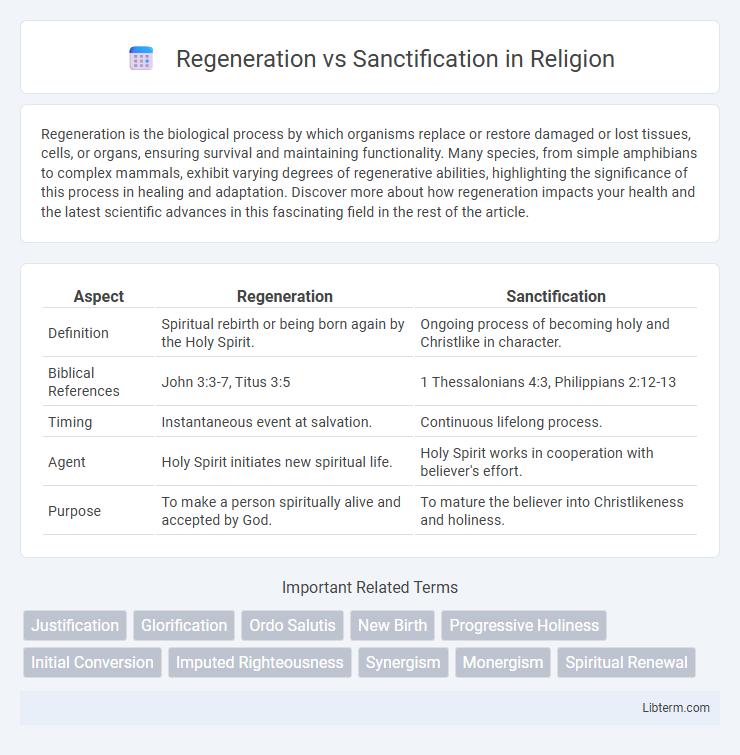 Regeneration vs Sanctification in Religion

Regeneration is the biological process by which organisms replace or restore damaged or lost tissues, cells, or organs, ensuring survival and maintaining functionality. Many species, from simple amphibians to complex mammals, exhibit varying degrees of regenerative abilities, highlighting the significance of this process in healing and adaptation. Discover more about how regeneration impacts your health and the latest scientific advances in this fascinating field in the rest of the article.

| Aspect | Regeneration | Sanctification |
|---|---|---|
| Definition | Spiritual rebirth or being born again by the Holy Spirit. | Ongoing process of becoming holy and Christlike in character. |
| Biblical References | John 3:3-7, Titus 3:5 | 1 Thessalonians 4:3, Philippians 2:12-13 |
| Timing | Instantaneous event at salvation. | Continuous lifelong process. |
| Agent | Holy Spirit initiates new spiritual life. | Holy Spirit works in cooperation with believer's effort. |
| Purpose | To make a person spiritually alive and accepted by God. | To mature the believer into Christlikeness and holiness. |

Important Related Terms

Justification
Glorification
Ordo Salutis
New Birth
Progressive Holiness
Initial Conversion
Imputed Righteousness
Synergism
Monergism
Spiritual Renewal

Libterm.com