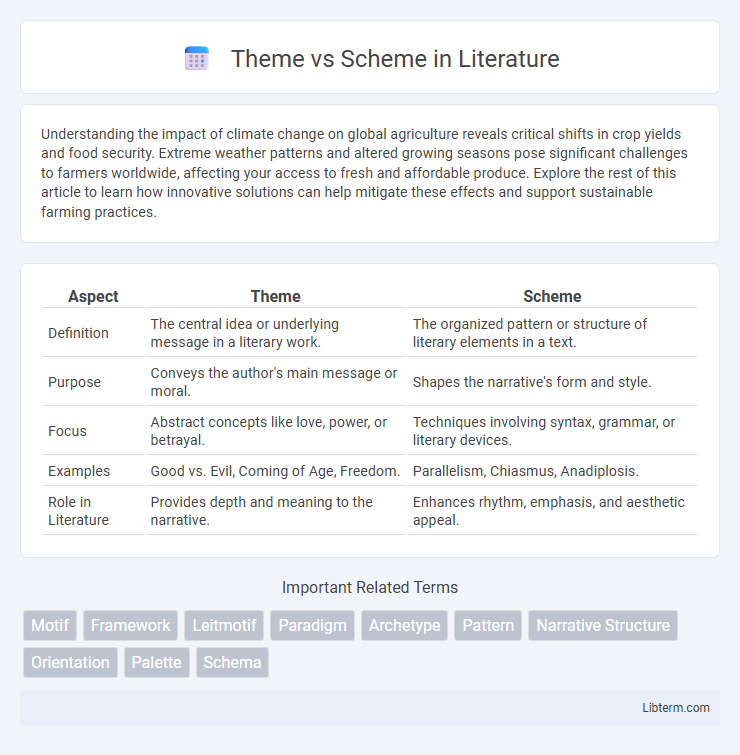 Theme vs Scheme in Literature

Understanding the impact of climate change on global agriculture reveals critical shifts in crop yields and food security. Extreme weather patterns and altered growing seasons pose significant challenges to farmers worldwide, affecting your access to fresh and affordable produce. Explore the rest of this article to learn how innovative solutions can help mitigate these effects and support sustainable farming practices.

| Aspect | Theme | Scheme |
|---|---|---|
| Definition | The central idea or underlying message in a literary work. | The organized pattern or structure of literary elements in a text. |
| Purpose | Conveys the author's main message or moral. | Shapes the narrative's form and style. |
| Focus | Abstract concepts like love, power, or betrayal. | Techniques involving syntax, grammar, or literary devices. |
| Examples | Good vs. Evil, Coming of Age, Freedom. | Parallelism, Chiasmus, Anadiplosis. |
| Role in Literature | Provides depth and meaning to the narrative. | Enhances rhythm, emphasis, and aesthetic appeal. |

Important Related Terms

Motif Framework Leitmotif Paradigm Archetype Pattern Narrative Structure Orientation Palette Schema

Libterm.com