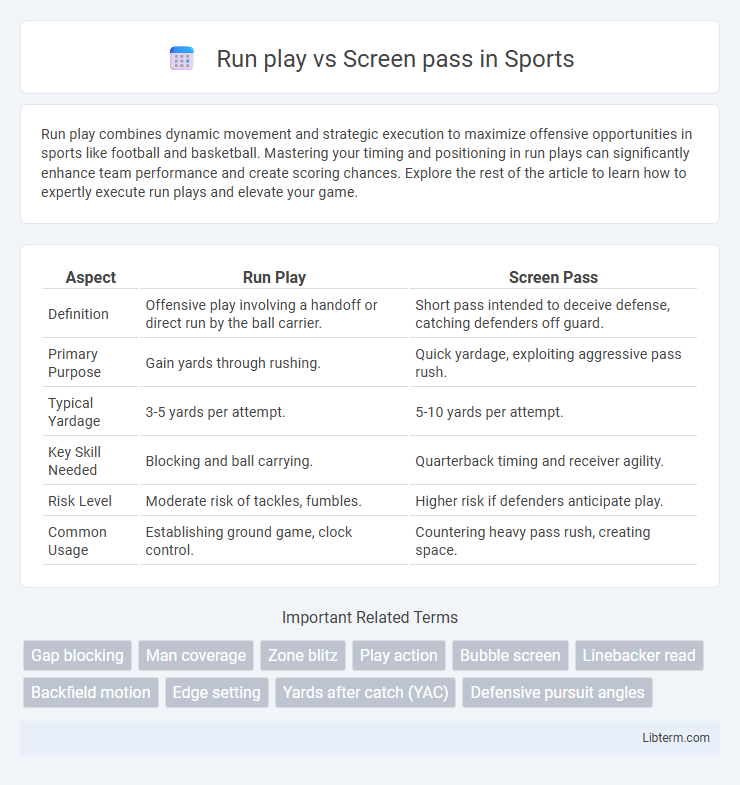 Run play vs Screen pass in Sports

Run play combines dynamic movement and strategic execution to maximize offensive opportunities in sports like football and basketball. Mastering your timing and positioning in run plays can significantly enhance team performance and create scoring chances. Explore the rest of the article to learn how to expertly execute run plays and elevate your game.

| Aspect | Run Play | Screen Pass |
|---|---|---|
| Definition | Offensive play involving a handoff or direct run by the ball carrier. | Short pass intended to deceive defense, catching defenders off guard. |
| Primary Purpose | Gain yards through rushing. | Quick yardage, exploiting aggressive pass rush. |
| Typical Yardage | 3-5 yards per attempt. | 5-10 yards per attempt. |
| Key Skill Needed | Blocking and ball carrying. | Quarterback timing and receiver agility. |
| Risk Level | Moderate risk of tackles, fumbles. | Higher risk if defenders anticipate play. |
| Common Usage | Establishing ground game, clock control. | Countering heavy pass rush, creating space. |

Important Related Terms

Gap blocking
Man coverage
Zone blitz
Play action
Bubble screen
Linebacker read
Backfield motion
Edge setting
Yards after catch (YAC)
Defensive pursuit angles

Libterm.com