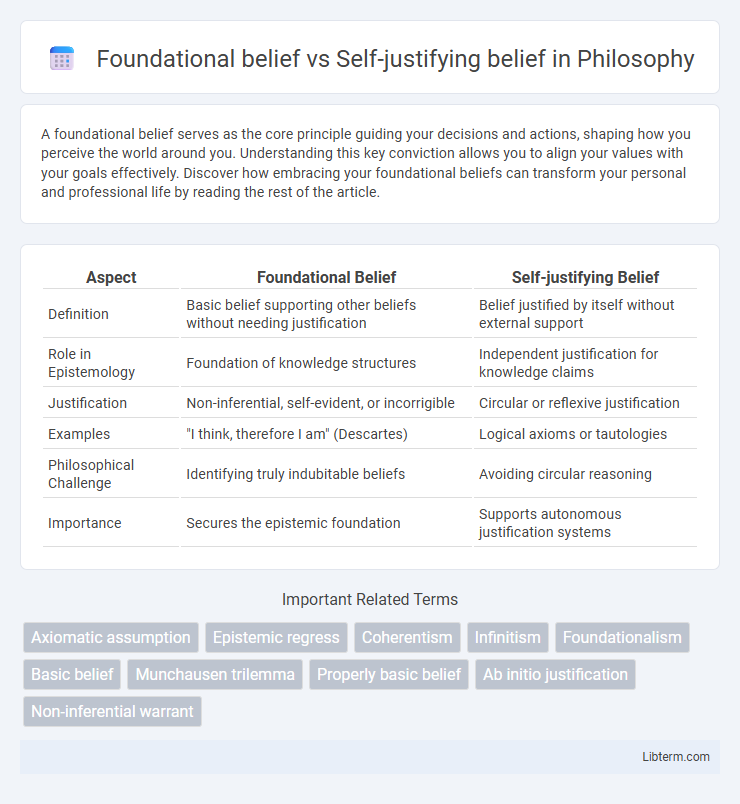 Foundational belief vs Self-justifying belief in Philosophy

A foundational belief serves as the core principle guiding your decisions and actions, shaping how you perceive the world around you. Understanding this key conviction allows you to align your values with your goals effectively. Discover how embracing your foundational beliefs can transform your personal and professional life by reading the rest of the article.

| Aspect | Foundational Belief | Self-justifying Belief |
|---|---|---|
| Definition | Basic belief supporting other beliefs without needing justification | Belief justified by itself without external support |
| Role in Epistemology | Foundation of knowledge structures | Independent justification for knowledge claims |
| Justification | Non-inferential, self-evident, or incorrigible | Circular or reflexive justification |
| Examples | "I think, therefore I am" (Descartes) | Logical axioms or tautologies |
| Philosophical Challenge | Identifying truly indubitable beliefs | Avoiding circular reasoning |
| Importance | Secures the epistemic foundation | Supports autonomous justification systems |

Important Related Terms

Axiomatic assumption
Epistemic regress
Coherentism
Infinitism
Foundationalism
Basic belief
Munchausen trilemma
Properly basic belief
Ab initio justification
Non-inferential warrant

Libterm.com