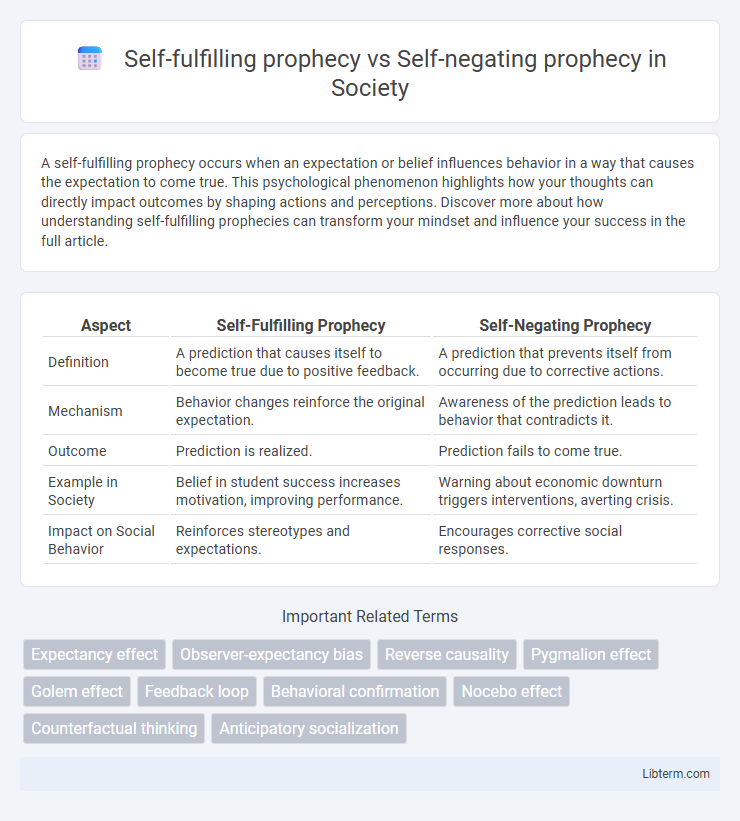 Self-fulfilling prophecy vs Self-negating prophecy in Society

A self-fulfilling prophecy occurs when an expectation or belief influences behavior in a way that causes the expectation to come true. This psychological phenomenon highlights how your thoughts can directly impact outcomes by shaping actions and perceptions. Discover more about how understanding self-fulfilling prophecies can transform your mindset and influence your success in the full article.

| Aspect | Self-Fulfilling Prophecy | Self-Negating Prophecy |
|---|---|---|
| Definition | A prediction that causes itself to become true due to positive feedback. | A prediction that prevents itself from occurring due to corrective actions. |
| Mechanism | Behavior changes reinforce the original expectation. | Awareness of the prediction leads to behavior that contradicts it. |
| Outcome | Prediction is realized. | Prediction fails to come true. |
| Example in Society | Belief in student success increases motivation, improving performance. | Warning about economic downturn triggers interventions, averting crisis. |
| Impact on Social Behavior | Reinforces stereotypes and expectations. | Encourages corrective social responses. |

Important Related Terms

Expectancy effect
Observer-expectancy bias
Reverse causality
Pygmalion effect
Golem effect
Feedback loop
Behavioral confirmation
Nocebo effect
Counterfactual thinking
Anticipatory socialization

Libterm.com