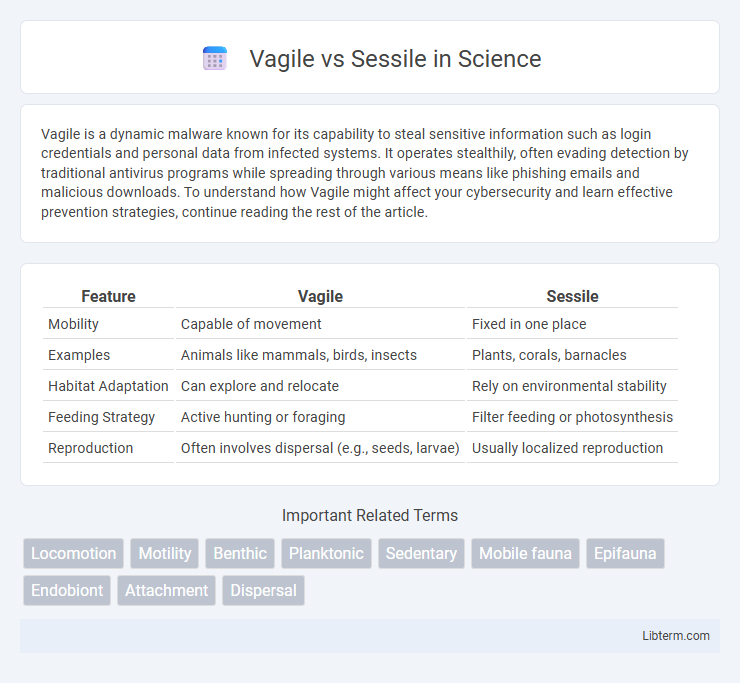 Vagile vs Sessile in Science

Vagile is a dynamic malware known for its capability to steal sensitive information such as login credentials and personal data from infected systems. It operates stealthily, often evading detection by traditional antivirus programs while spreading through various means like phishing emails and malicious downloads. To understand how Vagile might affect your cybersecurity and learn effective prevention strategies, continue reading the rest of the article.

| Feature | Vagile | Sessile |
|---|---|---|
| Mobility | Capable of movement | Fixed in one place |
| Examples | Animals like mammals, birds, insects | Plants, corals, barnacles |
| Habitat Adaptation | Can explore and relocate | Rely on environmental stability |
| Feeding Strategy | Active hunting or foraging | Filter feeding or photosynthesis |
| Reproduction | Often involves dispersal (e.g., seeds, larvae) | Usually localized reproduction |

Important Related Terms

Locomotion Motility Benthic Planktonic Sedentary Mobile fauna Epifauna Endobiont Attachment Dispersal

Libterm.com