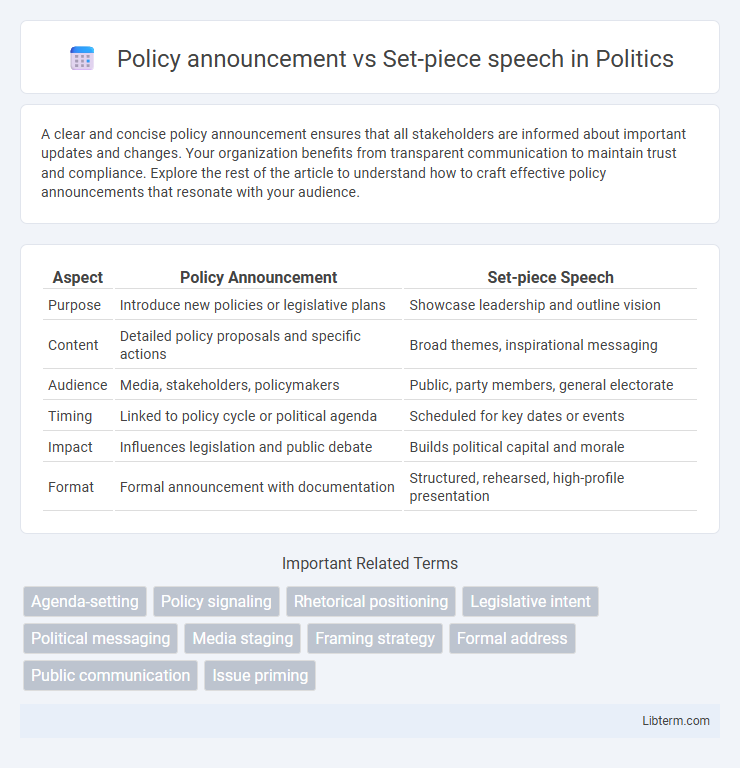 Policy announcement vs Set-piece speech in Politics

A clear and concise policy announcement ensures that all stakeholders are informed about important updates and changes. Your organization benefits from transparent communication to maintain trust and compliance. Explore the rest of the article to understand how to craft effective policy announcements that resonate with your audience.

| Aspect | Policy Announcement | Set-piece Speech |
|---|---|---|
| Purpose | Introduce new policies or legislative plans | Showcase leadership and outline vision |
| Content | Detailed policy proposals and specific actions | Broad themes, inspirational messaging |
| Audience | Media, stakeholders, policymakers | Public, party members, general electorate |
| Timing | Linked to policy cycle or political agenda | Scheduled for key dates or events |
| Impact | Influences legislation and public debate | Builds political capital and morale |
| Format | Formal announcement with documentation | Structured, rehearsed, high-profile presentation |

Important Related Terms

Agenda-setting
Policy signaling
Rhetorical positioning
Legislative intent
Political messaging
Media staging
Framing strategy
Formal address
Public communication
Issue priming

Libterm.com