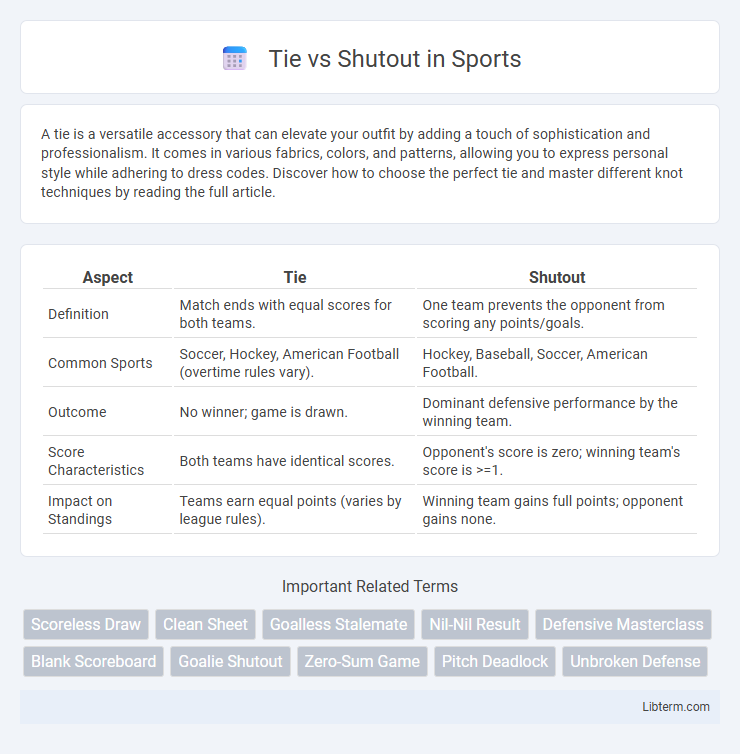 Tie vs Shutout in Sports

A tie is a versatile accessory that can elevate your outfit by adding a touch of sophistication and professionalism. It comes in various fabrics, colors, and patterns, allowing you to express personal style while adhering to dress codes. Discover how to choose the perfect tie and master different knot techniques by reading the full article.

| Aspect | Tie | Shutout |
|---|---|---|
| Definition | Match ends with equal scores for both teams. | One team prevents the opponent from scoring any points/goals. |
| Common Sports | Soccer, Hockey, American Football (overtime rules vary). | Hockey, Baseball, Soccer, American Football. |
| Outcome | No winner; game is drawn. | Dominant defensive performance by the winning team. |
| Score Characteristics | Both teams have identical scores. | Opponent's score is zero; winning team's score is >=1. |
| Impact on Standings | Teams earn equal points (varies by league rules). | Winning team gains full points; opponent gains none. |

Important Related Terms

Scoreless Draw
Clean Sheet
Goalless Stalemate
Nil-Nil Result
Defensive Masterclass
Blank Scoreboard
Goalie Shutout
Zero-Sum Game
Pitch Deadlock
Unbroken Defense

Libterm.com