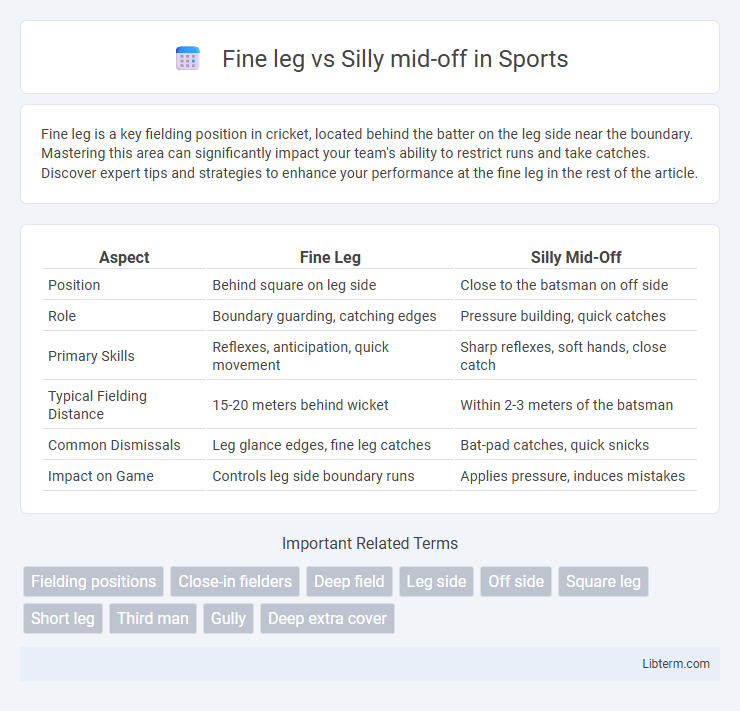 Fine leg vs Silly mid-off in Sports

Fine leg is a key fielding position in cricket, located behind the batter on the leg side near the boundary. Mastering this area can significantly impact your team's ability to restrict runs and take catches. Discover expert tips and strategies to enhance your performance at the fine leg in the rest of the article.

| Aspect | Fine Leg | Silly Mid-Off |
|---|---|---|
| Position | Behind square on leg side | Close to the batsman on off side |
| Role | Boundary guarding, catching edges | Pressure building, quick catches |
| Primary Skills | Reflexes, anticipation, quick movement | Sharp reflexes, soft hands, close catch |
| Typical Fielding Distance | 15-20 meters behind wicket | Within 2-3 meters of the batsman |
| Common Dismissals | Leg glance edges, fine leg catches | Bat-pad catches, quick snicks |
| Impact on Game | Controls leg side boundary runs | Applies pressure, induces mistakes |

Important Related Terms

Fielding positions Close-in fielders Deep field Leg side Off side Square leg Short leg Third man Gully Deep extra cover

Libterm.com