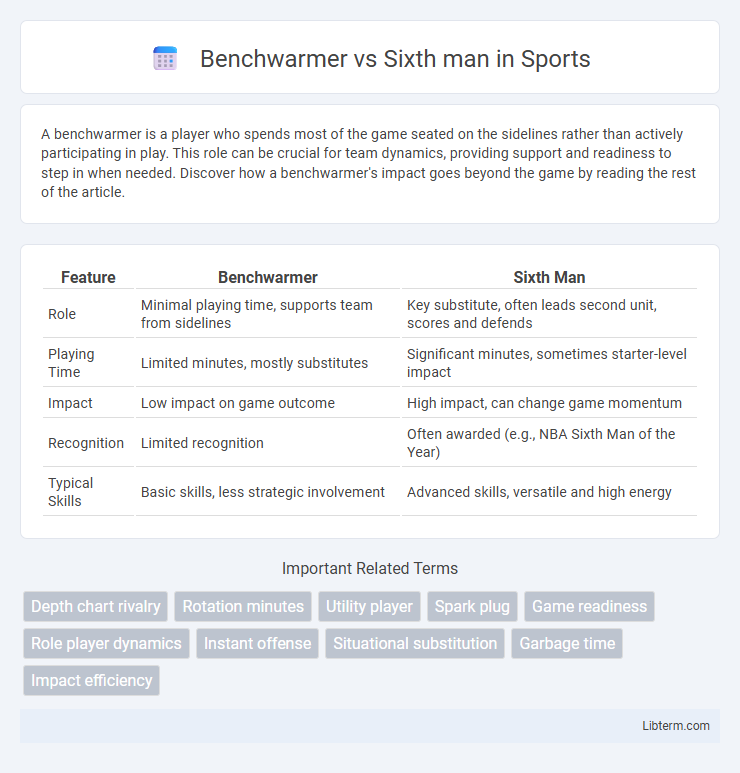 Benchwarmer vs Sixth man in Sports

A benchwarmer is a player who spends most of the game seated on the sidelines rather than actively participating in play. This role can be crucial for team dynamics, providing support and readiness to step in when needed. Discover how a benchwarmer's impact goes beyond the game by reading the rest of the article.

| Feature | Benchwarmer | Sixth Man |
|---|---|---|
| Role | Minimal playing time, supports team from sidelines | Key substitute, often leads second unit, scores and defends |
| Playing Time | Limited minutes, mostly substitutes | Significant minutes, sometimes starter-level impact |
| Impact | Low impact on game outcome | High impact, can change game momentum |
| Recognition | Limited recognition | Often awarded (e.g., NBA Sixth Man of the Year) |
| Typical Skills | Basic skills, less strategic involvement | Advanced skills, versatile and high energy |

Important Related Terms

Depth chart rivalry
Rotation minutes
Utility player
Spark plug
Game readiness
Role player dynamics
Instant offense
Situational substitution
Garbage time
Impact efficiency

Libterm.com