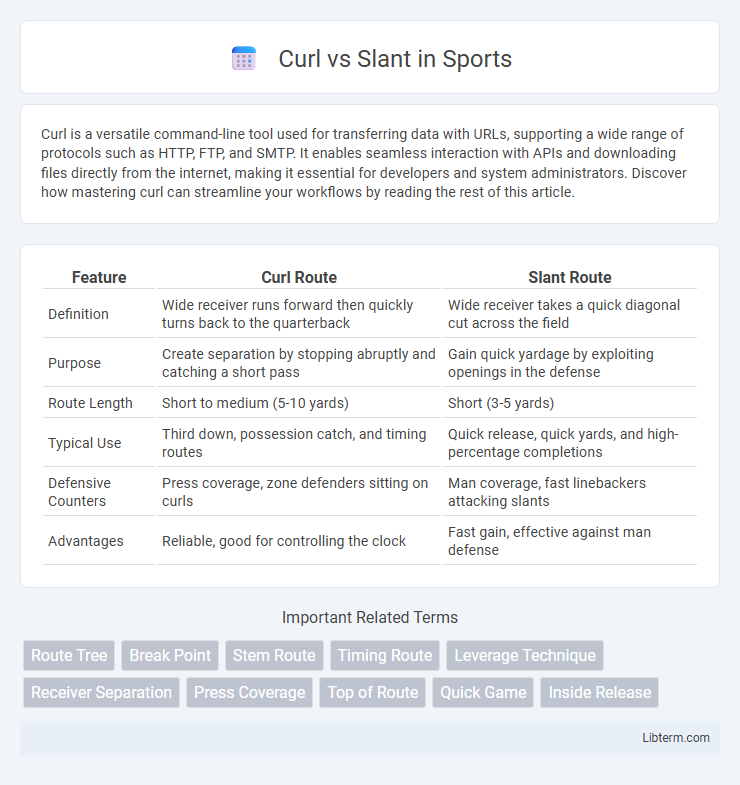 Curl vs Slant in Sports

Curl is a versatile command-line tool used for transferring data with URLs, supporting a wide range of protocols such as HTTP, FTP, and SMTP. It enables seamless interaction with APIs and downloading files directly from the internet, making it essential for developers and system administrators. Discover how mastering curl can streamline your workflows by reading the rest of this article.

| Feature | Curl Route | Slant Route |
|---|---|---|
| Definition | Wide receiver runs forward then quickly turns back to the quarterback | Wide receiver takes a quick diagonal cut across the field |
| Purpose | Create separation by stopping abruptly and catching a short pass | Gain quick yardage by exploiting openings in the defense |
| Route Length | Short to medium (5-10 yards) | Short (3-5 yards) |
| Typical Use | Third down, possession catch, and timing routes | Quick release, quick yards, and high-percentage completions |
| Defensive Counters | Press coverage, zone defenders sitting on curls | Man coverage, fast linebackers attacking slants |
| Advantages | Reliable, good for controlling the clock | Fast gain, effective against man defense |

Important Related Terms

Route Tree
Break Point
Stem Route
Timing Route
Leverage Technique
Receiver Separation
Press Coverage
Top of Route
Quick Game
Inside Release

Libterm.com