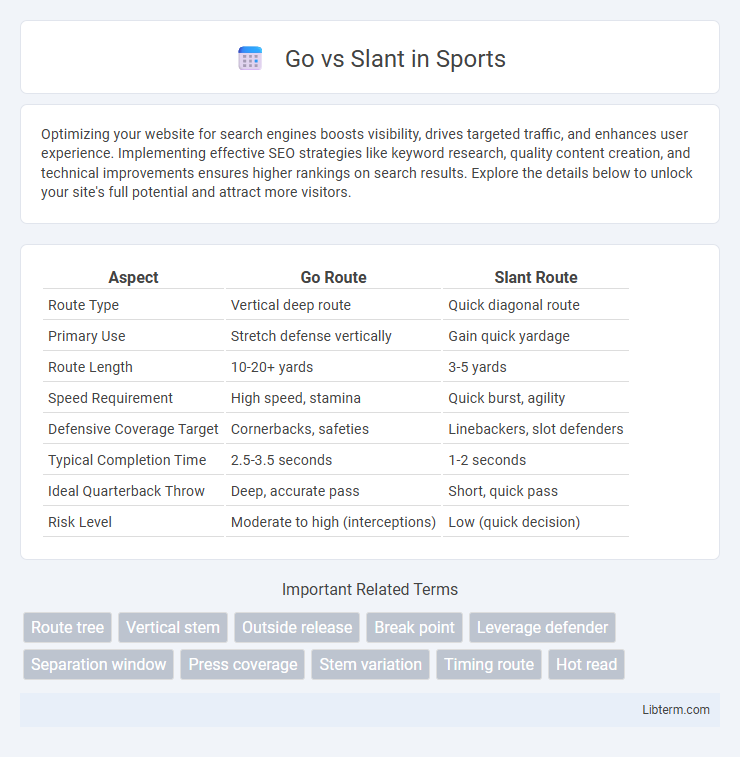 Go vs Slant in Sports

Optimizing your website for search engines boosts visibility, drives targeted traffic, and enhances user experience. Implementing effective SEO strategies like keyword research, quality content creation, and technical improvements ensures higher rankings on search results. Explore the details below to unlock your site's full potential and attract more visitors.

| Aspect | Go Route | Slant Route |
|---|---|---|
| Route Type | Vertical deep route | Quick diagonal route |
| Primary Use | Stretch defense vertically | Gain quick yardage |
| Route Length | 10-20+ yards | 3-5 yards |
| Speed Requirement | High speed, stamina | Quick burst, agility |
| Defensive Coverage Target | Cornerbacks, safeties | Linebackers, slot defenders |
| Typical Completion Time | 2.5-3.5 seconds | 1-2 seconds |
| Ideal Quarterback Throw | Deep, accurate pass | Short, quick pass |
| Risk Level | Moderate to high (interceptions) | Low (quick decision) |

Important Related Terms

Route tree
Vertical stem
Outside release
Break point
Leverage defender
Separation window
Press coverage
Stem variation
Timing route
Hot read

Libterm.com