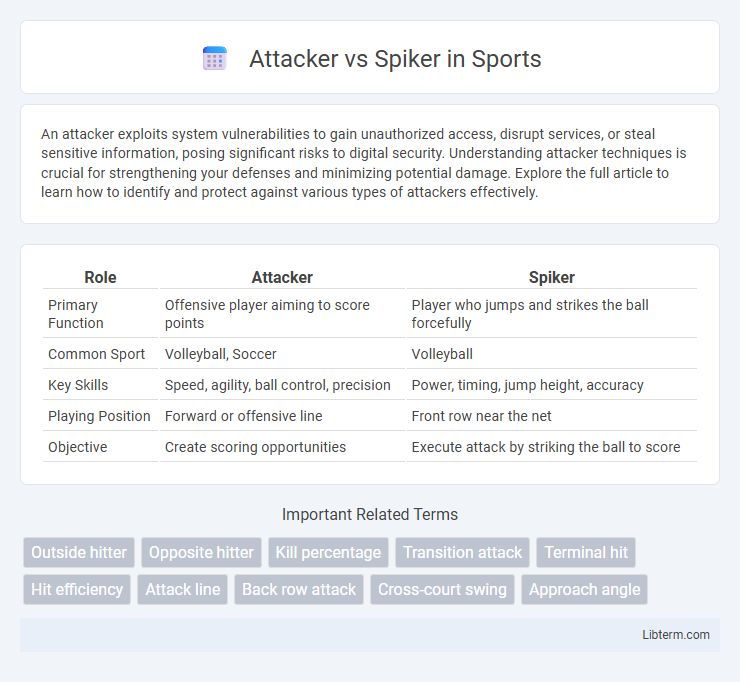 Attacker vs Spiker in Sports

An attacker exploits system vulnerabilities to gain unauthorized access, disrupt services, or steal sensitive information, posing significant risks to digital security. Understanding attacker techniques is crucial for strengthening your defenses and minimizing potential damage. Explore the full article to learn how to identify and protect against various types of attackers effectively.

| Role | Attacker | Spiker |
|---|---|---|
| Primary Function | Offensive player aiming to score points | Player who jumps and strikes the ball forcefully |
| Common Sport | Volleyball, Soccer | Volleyball |
| Key Skills | Speed, agility, ball control, precision | Power, timing, jump height, accuracy |
| Playing Position | Forward or offensive line | Front row near the net |
| Objective | Create scoring opportunities | Execute attack by striking the ball to score |

Important Related Terms

Outside hitter
Opposite hitter
Kill percentage
Transition attack
Terminal hit
Hit efficiency
Attack line
Back row attack
Cross-court swing
Approach angle

Libterm.com