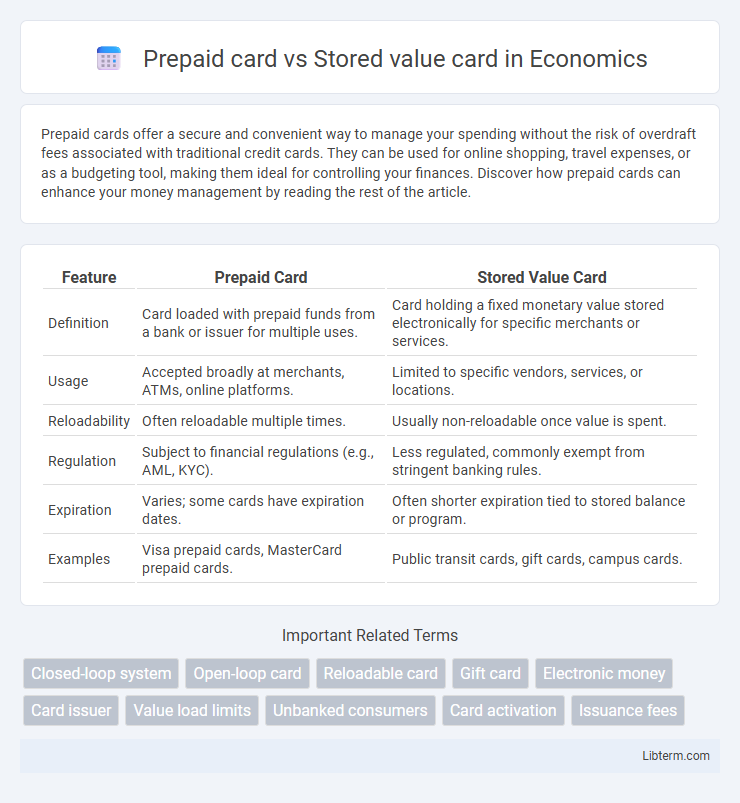 Prepaid card vs Stored value card in Economics

Prepaid cards offer a secure and convenient way to manage your spending without the risk of overdraft fees associated with traditional credit cards. They can be used for online shopping, travel expenses, or as a budgeting tool, making them ideal for controlling your finances. Discover how prepaid cards can enhance your money management by reading the rest of the article.

| Feature | Prepaid Card | Stored Value Card |
|---|---|---|
| Definition | Card loaded with prepaid funds from a bank or issuer for multiple uses. | Card holding a fixed monetary value stored electronically for specific merchants or services. |
| Usage | Accepted broadly at merchants, ATMs, online platforms. | Limited to specific vendors, services, or locations. |
| Reloadability | Often reloadable multiple times. | Usually non-reloadable once value is spent. |
| Regulation | Subject to financial regulations (e.g., AML, KYC). | Less regulated, commonly exempt from stringent banking rules. |
| Expiration | Varies; some cards have expiration dates. | Often shorter expiration tied to stored balance or program. |
| Examples | Visa prepaid cards, MasterCard prepaid cards. | Public transit cards, gift cards, campus cards. |

Important Related Terms

Closed-loop system
Open-loop card
Reloadable card
Gift card
Electronic money
Card issuer
Value load limits
Unbanked consumers
Card activation
Issuance fees

Libterm.com