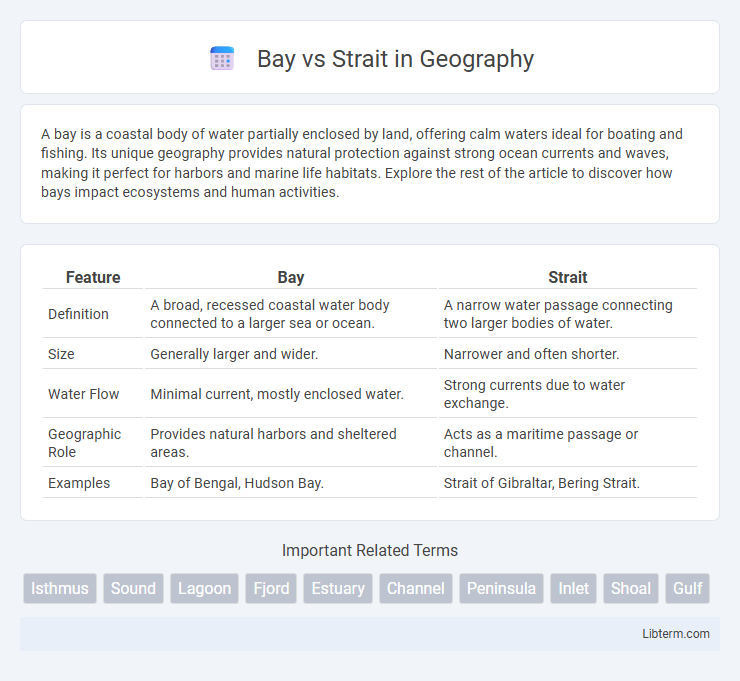 Bay vs Strait in Geography

A bay is a coastal body of water partially enclosed by land, offering calm waters ideal for boating and fishing. Its unique geography provides natural protection against strong ocean currents and waves, making it perfect for harbors and marine life habitats. Explore the rest of the article to discover how bays impact ecosystems and human activities.

| Feature | Bay | Strait |
|---|---|---|
| Definition | A broad, recessed coastal water body connected to a larger sea or ocean. | A narrow water passage connecting two larger bodies of water. |
| Size | Generally larger and wider. | Narrower and often shorter. |
| Water Flow | Minimal current, mostly enclosed water. | Strong currents due to water exchange. |
| Geographic Role | Provides natural harbors and sheltered areas. | Acts as a maritime passage or channel. |
| Examples | Bay of Bengal, Hudson Bay. | Strait of Gibraltar, Bering Strait. |

Important Related Terms

Isthmus Sound Lagoon Fjord Estuary Channel Peninsula Inlet Shoal Gulf

Libterm.com