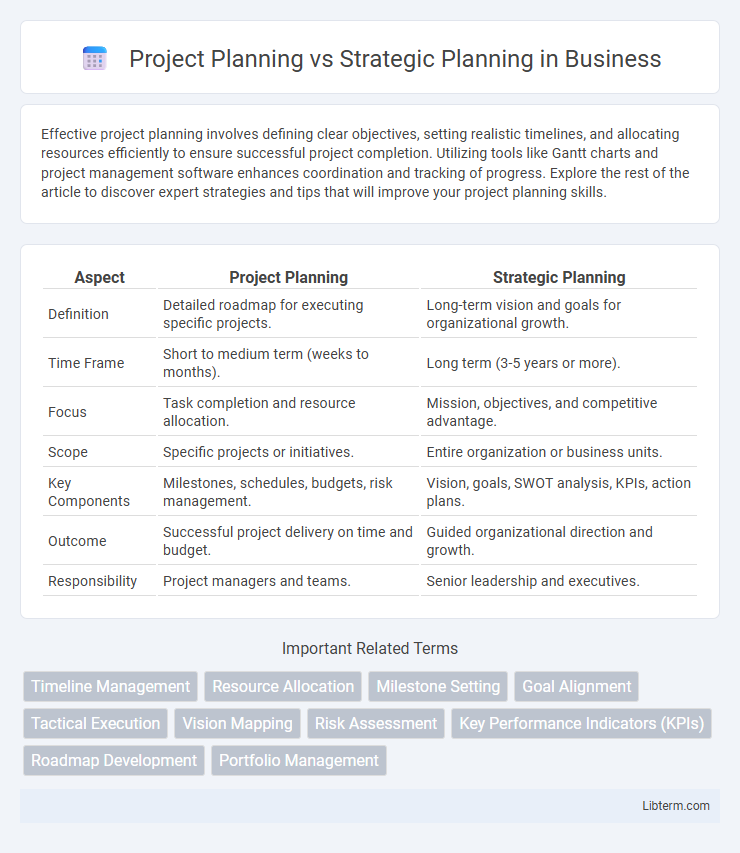 Project Planning vs Strategic Planning in Business

Effective project planning involves defining clear objectives, setting realistic timelines, and allocating resources efficiently to ensure successful project completion. Utilizing tools like Gantt charts and project management software enhances coordination and tracking of progress. Explore the rest of the article to discover expert strategies and tips that will improve your project planning skills.

| Aspect | Project Planning | Strategic Planning |
|---|---|---|
| Definition | Detailed roadmap for executing specific projects. | Long-term vision and goals for organizational growth. |
| Time Frame | Short to medium term (weeks to months). | Long term (3-5 years or more). |
| Focus | Task completion and resource allocation. | Mission, objectives, and competitive advantage. |
| Scope | Specific projects or initiatives. | Entire organization or business units. |
| Key Components | Milestones, schedules, budgets, risk management. | Vision, goals, SWOT analysis, KPIs, action plans. |
| Outcome | Successful project delivery on time and budget. | Guided organizational direction and growth. |
| Responsibility | Project managers and teams. | Senior leadership and executives. |

Important Related Terms

Timeline Management
Resource Allocation
Milestone Setting
Goal Alignment
Tactical Execution
Vision Mapping
Risk Assessment
Key Performance Indicators (KPIs)
Roadmap Development
Portfolio Management

Libterm.com