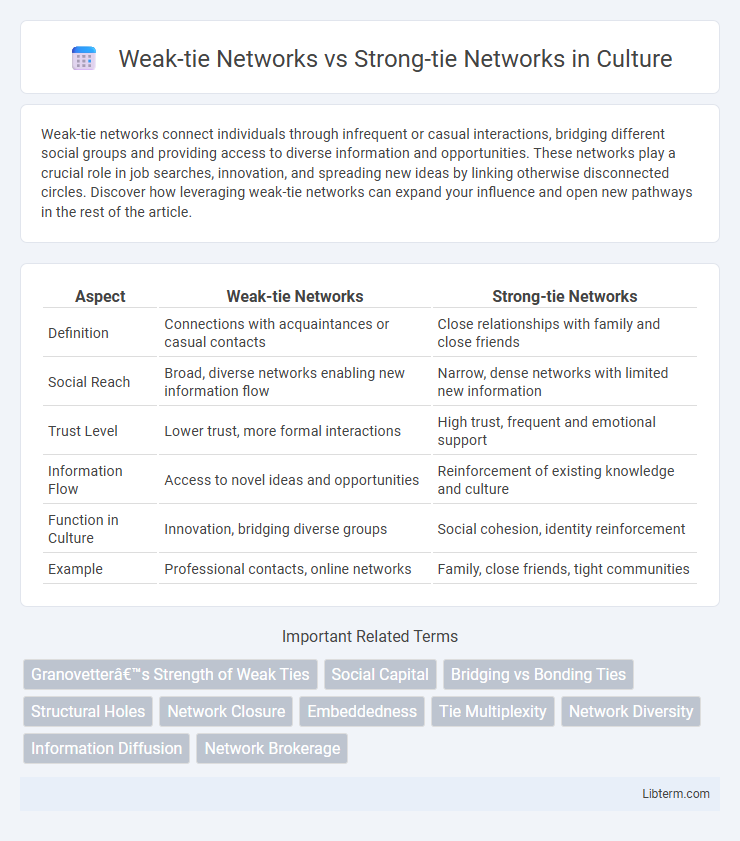 Weak-tie Networks vs Strong-tie Networks in Culture

Weak-tie networks connect individuals through infrequent or casual interactions, bridging different social groups and providing access to diverse information and opportunities. These networks play a crucial role in job searches, innovation, and spreading new ideas by linking otherwise disconnected circles. Discover how leveraging weak-tie networks can expand your influence and open new pathways in the rest of the article.

| Aspect | Weak-tie Networks | Strong-tie Networks |
|---|---|---|
| Definition | Connections with acquaintances or casual contacts | Close relationships with family and close friends |
| Social Reach | Broad, diverse networks enabling new information flow | Narrow, dense networks with limited new information |
| Trust Level | Lower trust, more formal interactions | High trust, frequent and emotional support |
| Information Flow | Access to novel ideas and opportunities | Reinforcement of existing knowledge and culture |
| Function in Culture | Innovation, bridging diverse groups | Social cohesion, identity reinforcement |
| Example | Professional contacts, online networks | Family, close friends, tight communities |

Important Related Terms

Granovetterâ€™s Strength of Weak Ties
Social Capital
Bridging vs Bonding Ties
Structural Holes
Network Closure
Embeddedness
Tie Multiplexity
Network Diversity
Information Diffusion
Network Brokerage

Libterm.com