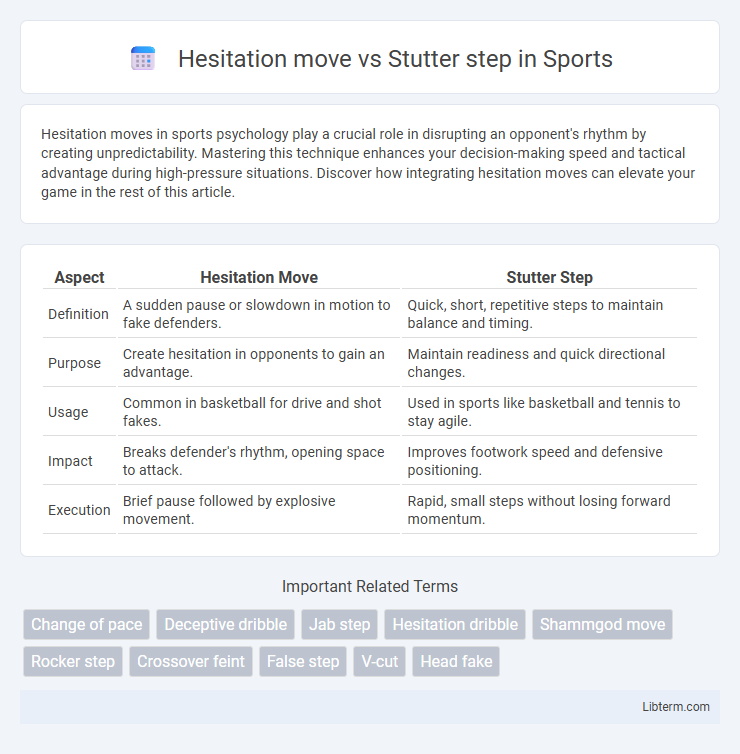 Hesitation move vs Stutter step in Sports

Hesitation moves in sports psychology play a crucial role in disrupting an opponent's rhythm by creating unpredictability. Mastering this technique enhances your decision-making speed and tactical advantage during high-pressure situations. Discover how integrating hesitation moves can elevate your game in the rest of this article.

| Aspect | Hesitation Move | Stutter Step |
|---|---|---|
| Definition | A sudden pause or slowdown in motion to fake defenders. | Quick, short, repetitive steps to maintain balance and timing. |
| Purpose | Create hesitation in opponents to gain an advantage. | Maintain readiness and quick directional changes. |
| Usage | Common in basketball for drive and shot fakes. | Used in sports like basketball and tennis to stay agile. |
| Impact | Breaks defender's rhythm, opening space to attack. | Improves footwork speed and defensive positioning. |
| Execution | Brief pause followed by explosive movement. | Rapid, small steps without losing forward momentum. |

Important Related Terms

Change of pace
Deceptive dribble
Jab step
Hesitation dribble
Shammgod move
Rocker step
Crossover feint
False step
V-cut
Head fake

Libterm.com