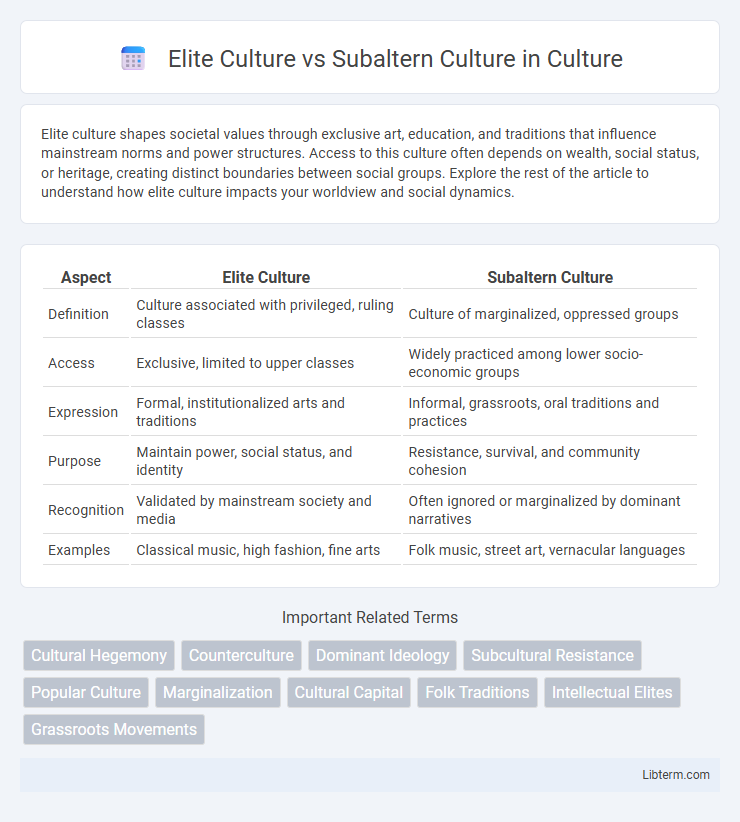 Elite Culture vs Subaltern Culture in Culture

Elite culture shapes societal values through exclusive art, education, and traditions that influence mainstream norms and power structures. Access to this culture often depends on wealth, social status, or heritage, creating distinct boundaries between social groups. Explore the rest of the article to understand how elite culture impacts your worldview and social dynamics.

| Aspect | Elite Culture | Subaltern Culture |
|---|---|---|
| Definition | Culture associated with privileged, ruling classes | Culture of marginalized, oppressed groups |
| Access | Exclusive, limited to upper classes | Widely practiced among lower socio-economic groups |
| Expression | Formal, institutionalized arts and traditions | Informal, grassroots, oral traditions and practices |
| Purpose | Maintain power, social status, and identity | Resistance, survival, and community cohesion |
| Recognition | Validated by mainstream society and media | Often ignored or marginalized by dominant narratives |
| Examples | Classical music, high fashion, fine arts | Folk music, street art, vernacular languages |

Important Related Terms

Cultural Hegemony
Counterculture
Dominant Ideology
Subcultural Resistance
Popular Culture
Marginalization
Cultural Capital
Folk Traditions
Intellectual Elites
Grassroots Movements

Libterm.com