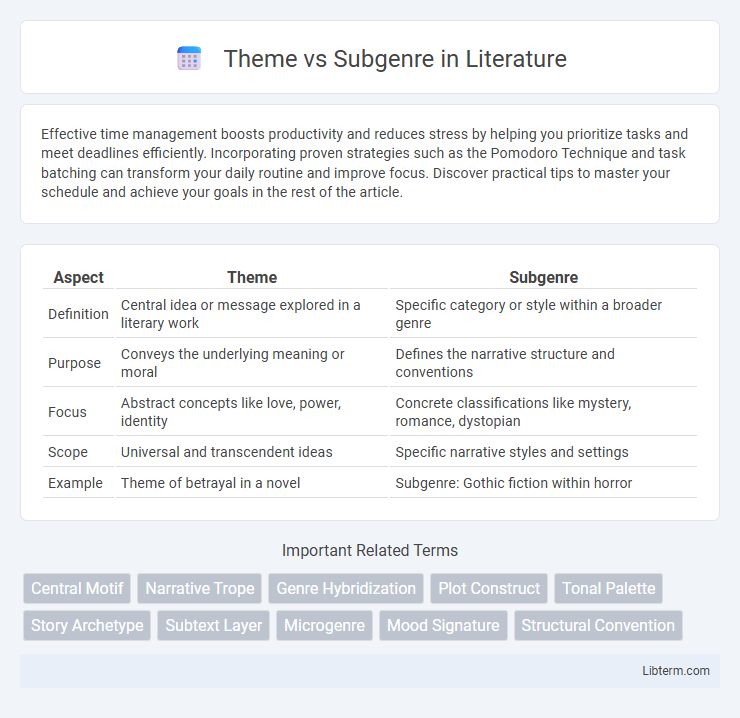 Theme vs Subgenre in Literature

Effective time management boosts productivity and reduces stress by helping you prioritize tasks and meet deadlines efficiently. Incorporating proven strategies such as the Pomodoro Technique and task batching can transform your daily routine and improve focus. Discover practical tips to master your schedule and achieve your goals in the rest of the article.

| Aspect | Theme | Subgenre |
|---|---|---|
| Definition | Central idea or message explored in a literary work | Specific category or style within a broader genre |
| Purpose | Conveys the underlying meaning or moral | Defines the narrative structure and conventions |
| Focus | Abstract concepts like love, power, identity | Concrete classifications like mystery, romance, dystopian |
| Scope | Universal and transcendent ideas | Specific narrative styles and settings |
| Example | Theme of betrayal in a novel | Subgenre: Gothic fiction within horror |

Important Related Terms

Central Motif
Narrative Trope
Genre Hybridization
Plot Construct
Tonal Palette
Story Archetype
Subtext Layer
Microgenre
Mood Signature
Structural Convention

Libterm.com