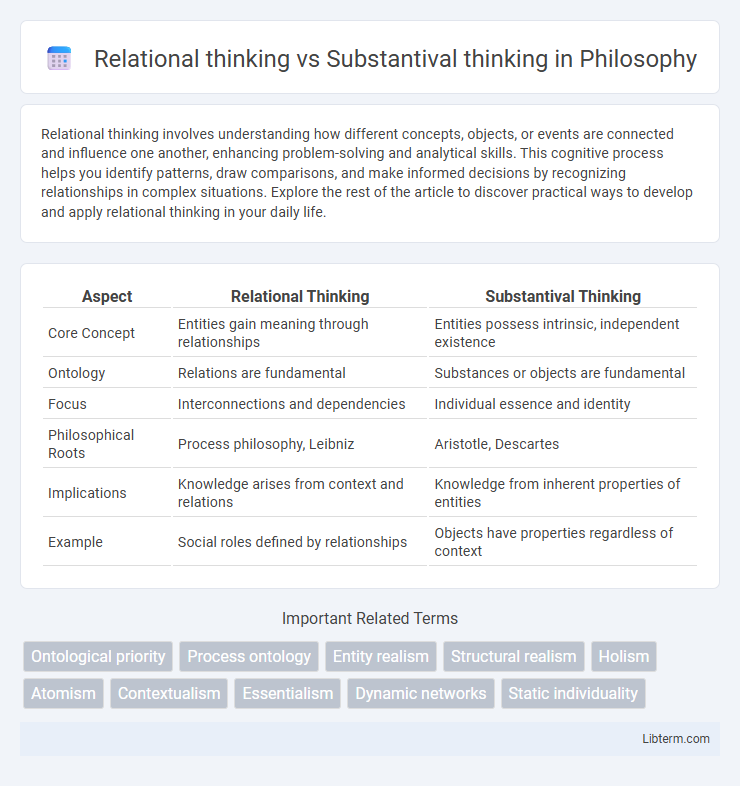 Relational thinking vs Substantival thinking in Philosophy

Relational thinking involves understanding how different concepts, objects, or events are connected and influence one another, enhancing problem-solving and analytical skills. This cognitive process helps you identify patterns, draw comparisons, and make informed decisions by recognizing relationships in complex situations. Explore the rest of the article to discover practical ways to develop and apply relational thinking in your daily life.

| Aspect | Relational Thinking | Substantival Thinking |
|---|---|---|
| Core Concept | Entities gain meaning through relationships | Entities possess intrinsic, independent existence |
| Ontology | Relations are fundamental | Substances or objects are fundamental |
| Focus | Interconnections and dependencies | Individual essence and identity |
| Philosophical Roots | Process philosophy, Leibniz | Aristotle, Descartes |
| Implications | Knowledge arises from context and relations | Knowledge from inherent properties of entities |
| Example | Social roles defined by relationships | Objects have properties regardless of context |

Important Related Terms

Ontological priority
Process ontology
Entity realism
Structural realism
Holism
Atomism
Contextualism
Essentialism
Dynamic networks
Static individuality

Libterm.com