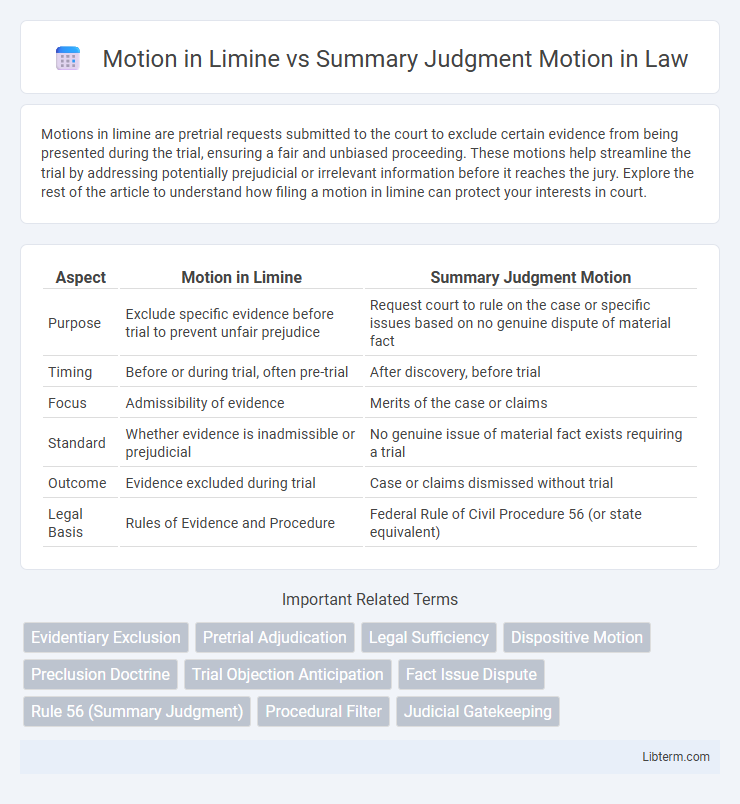 Motion in Limine vs Summary Judgment Motion in Law

Motions in limine are pretrial requests submitted to the court to exclude certain evidence from being presented during the trial, ensuring a fair and unbiased proceeding. These motions help streamline the trial by addressing potentially prejudicial or irrelevant information before it reaches the jury. Explore the rest of the article to understand how filing a motion in limine can protect your interests in court.

| Aspect | Motion in Limine | Summary Judgment Motion |
|---|---|---|
| Purpose | Exclude specific evidence before trial to prevent unfair prejudice | Request court to rule on the case or specific issues based on no genuine dispute of material fact |
| Timing | Before or during trial, often pre-trial | After discovery, before trial |
| Focus | Admissibility of evidence | Merits of the case or claims |
| Standard | Whether evidence is inadmissible or prejudicial | No genuine issue of material fact exists requiring a trial |
| Outcome | Evidence excluded during trial | Case or claims dismissed without trial |
| Legal Basis | Rules of Evidence and Procedure | Federal Rule of Civil Procedure 56 (or state equivalent) |

Important Related Terms

Evidentiary Exclusion
Pretrial Adjudication
Legal Sufficiency
Dispositive Motion
Preclusion Doctrine
Trial Objection Anticipation
Fact Issue Dispute
Rule 56 (Summary Judgment)
Procedural Filter
Judicial Gatekeeping

Libterm.com