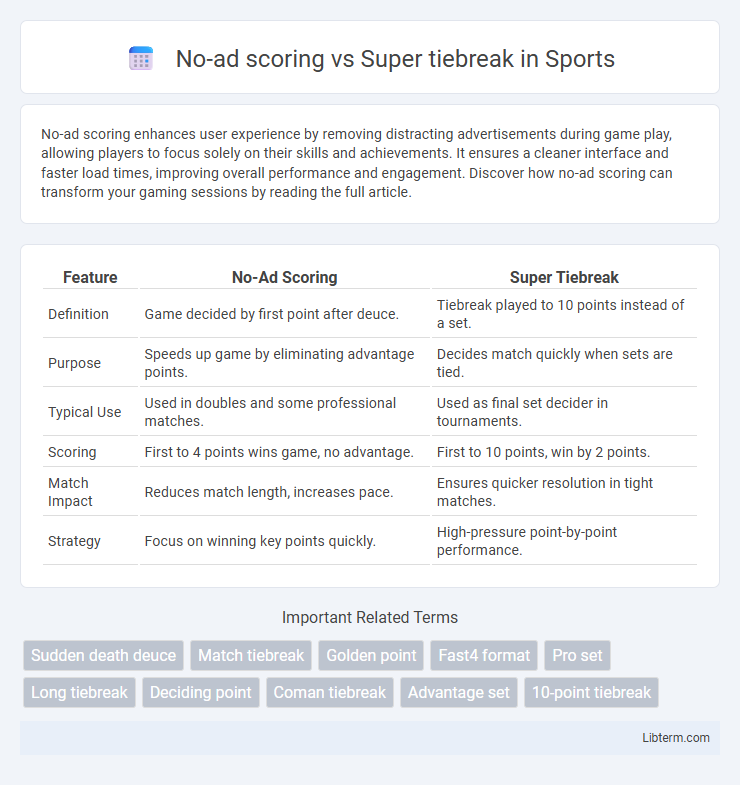 No-ad scoring vs Super tiebreak in Sports

No-ad scoring enhances user experience by removing distracting advertisements during game play, allowing players to focus solely on their skills and achievements. It ensures a cleaner interface and faster load times, improving overall performance and engagement. Discover how no-ad scoring can transform your gaming sessions by reading the full article.

| Feature | No-Ad Scoring | Super Tiebreak |
|---|---|---|
| Definition | Game decided by first point after deuce. | Tiebreak played to 10 points instead of a set. |
| Purpose | Speeds up game by eliminating advantage points. | Decides match quickly when sets are tied. |
| Typical Use | Used in doubles and some professional matches. | Used as final set decider in tournaments. |
| Scoring | First to 4 points wins game, no advantage. | First to 10 points, win by 2 points. |
| Match Impact | Reduces match length, increases pace. | Ensures quicker resolution in tight matches. |
| Strategy | Focus on winning key points quickly. | High-pressure point-by-point performance. |

Important Related Terms

Sudden death deuce
Match tiebreak
Golden point
Fast4 format
Pro set
Long tiebreak
Deciding point
Coman tiebreak
Advantage set
10-point tiebreak

Libterm.com