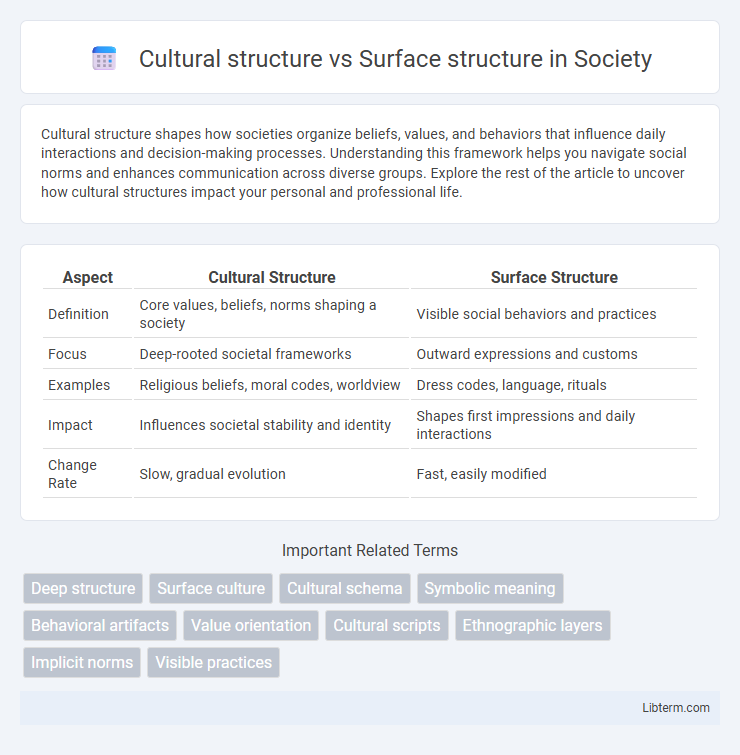 Cultural structure vs Surface structure in Society

Cultural structure shapes how societies organize beliefs, values, and behaviors that influence daily interactions and decision-making processes. Understanding this framework helps you navigate social norms and enhances communication across diverse groups. Explore the rest of the article to uncover how cultural structures impact your personal and professional life.

| Aspect | Cultural Structure | Surface Structure |
|---|---|---|
| Definition | Core values, beliefs, norms shaping a society | Visible social behaviors and practices |
| Focus | Deep-rooted societal frameworks | Outward expressions and customs |
| Examples | Religious beliefs, moral codes, worldview | Dress codes, language, rituals |
| Impact | Influences societal stability and identity | Shapes first impressions and daily interactions |
| Change Rate | Slow, gradual evolution | Fast, easily modified |

Important Related Terms

Deep structure
Surface culture
Cultural schema
Symbolic meaning
Behavioral artifacts
Value orientation
Cultural scripts
Ethnographic layers
Implicit norms
Visible practices

Libterm.com