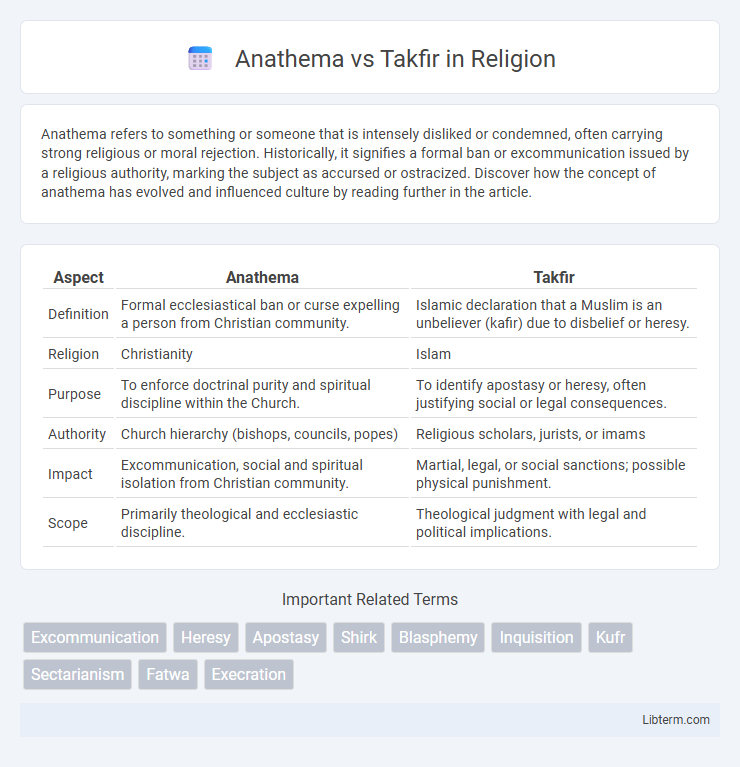 Anathema vs Takfir in Religion

Anathema refers to something or someone that is intensely disliked or condemned, often carrying strong religious or moral rejection. Historically, it signifies a formal ban or excommunication issued by a religious authority, marking the subject as accursed or ostracized. Discover how the concept of anathema has evolved and influenced culture by reading further in the article.

| Aspect | Anathema | Takfir |
|---|---|---|
| Definition | Formal ecclesiastical ban or curse expelling a person from Christian community. | Islamic declaration that a Muslim is an unbeliever (kafir) due to disbelief or heresy. |
| Religion | Christianity | Islam |
| Purpose | To enforce doctrinal purity and spiritual discipline within the Church. | To identify apostasy or heresy, often justifying social or legal consequences. |
| Authority | Church hierarchy (bishops, councils, popes) | Religious scholars, jurists, or imams |
| Impact | Excommunication, social and spiritual isolation from Christian community. | Martial, legal, or social sanctions; possible physical punishment. |
| Scope | Primarily theological and ecclesiastic discipline. | Theological judgment with legal and political implications. |

Important Related Terms

Excommunication Heresy Apostasy Shirk Blasphemy Inquisition Kufr Sectarianism Fatwa Execration

Libterm.com