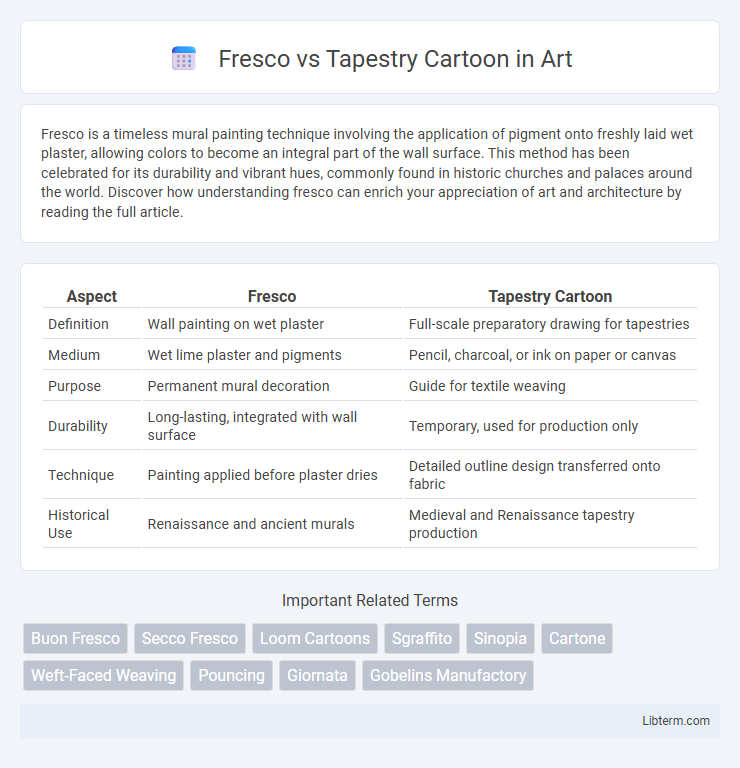 Fresco vs Tapestry Cartoon in Art

Fresco is a timeless mural painting technique involving the application of pigment onto freshly laid wet plaster, allowing colors to become an integral part of the wall surface. This method has been celebrated for its durability and vibrant hues, commonly found in historic churches and palaces around the world. Discover how understanding fresco can enrich your appreciation of art and architecture by reading the full article.

| Aspect | Fresco | Tapestry Cartoon |
|---|---|---|
| Definition | Wall painting on wet plaster | Full-scale preparatory drawing for tapestries |
| Medium | Wet lime plaster and pigments | Pencil, charcoal, or ink on paper or canvas |
| Purpose | Permanent mural decoration | Guide for textile weaving |
| Durability | Long-lasting, integrated with wall surface | Temporary, used for production only |
| Technique | Painting applied before plaster dries | Detailed outline design transferred onto fabric |
| Historical Use | Renaissance and ancient murals | Medieval and Renaissance tapestry production |

Important Related Terms

Buon Fresco
Secco Fresco
Loom Cartoons
Sgraffito
Sinopia
Cartone
Weft-Faced Weaving
Pouncing
Giornata
Gobelins Manufactory

Libterm.com