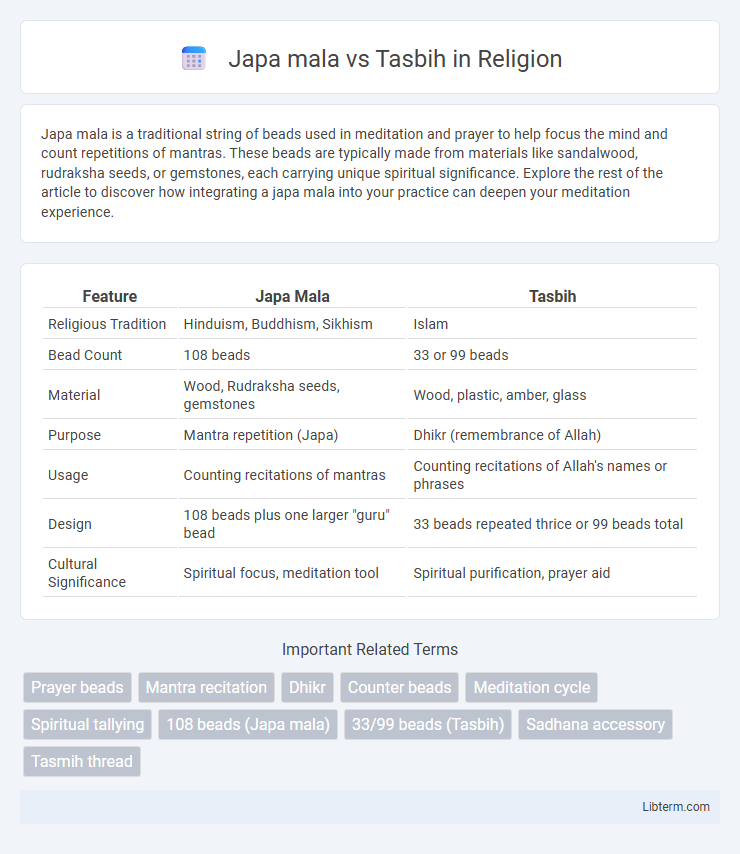 Japa mala vs Tasbih in Religion

Japa mala is a traditional string of beads used in meditation and prayer to help focus the mind and count repetitions of mantras. These beads are typically made from materials like sandalwood, rudraksha seeds, or gemstones, each carrying unique spiritual significance. Explore the rest of the article to discover how integrating a japa mala into your practice can deepen your meditation experience.

| Feature | Japa Mala | Tasbih |
|---|---|---|
| Religious Tradition | Hinduism, Buddhism, Sikhism | Islam |
| Bead Count | 108 beads | 33 or 99 beads |
| Material | Wood, Rudraksha seeds, gemstones | Wood, plastic, amber, glass |
| Purpose | Mantra repetition (Japa) | Dhikr (remembrance of Allah) |
| Usage | Counting recitations of mantras | Counting recitations of Allah's names or phrases |
| Design | 108 beads plus one larger "guru" bead | 33 beads repeated thrice or 99 beads total |
| Cultural Significance | Spiritual focus, meditation tool | Spiritual purification, prayer aid |

Important Related Terms

Prayer beads
Mantra recitation
Dhikr
Counter beads
Meditation cycle
Spiritual tallying
108 beads (Japa mala)
33/99 beads (Tasbih)
Sadhana accessory
Tasmih thread

Libterm.com